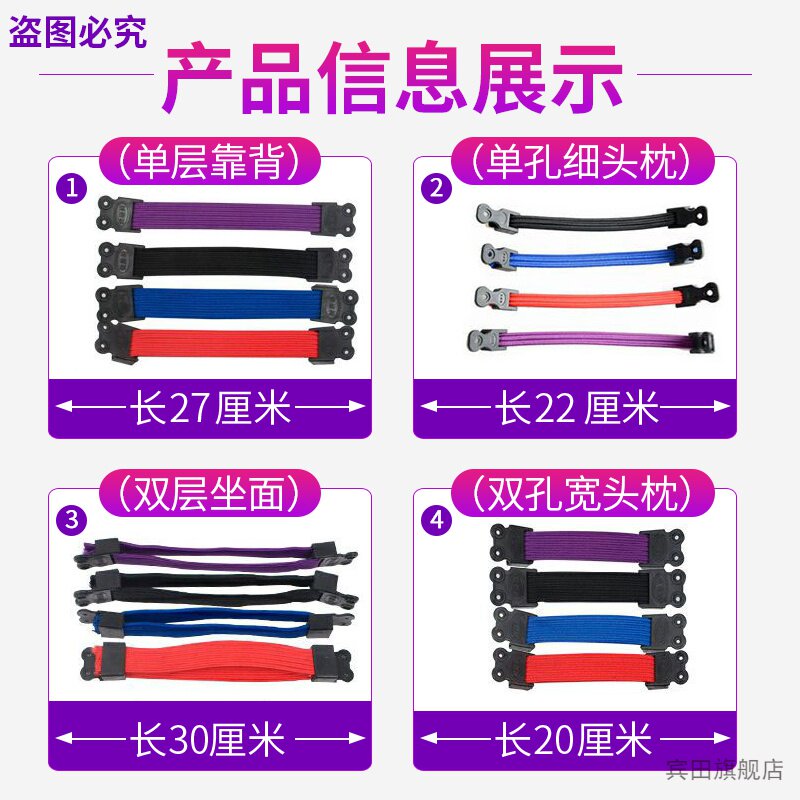 盗图必究

产品信息展示

（单层靠背）
1
长27厘米

（单孔细头枕）
2
长22 厘米

（双层坐面）
3
长30厘米

（双孔宽头枕）
4
长20厘米

宾田旗舰店