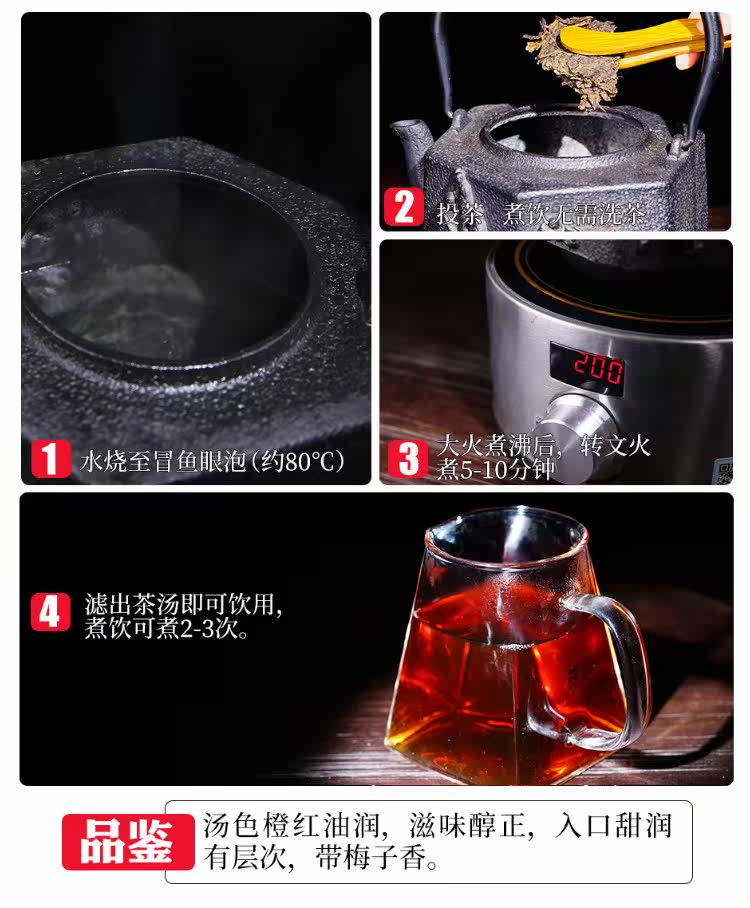 1 水烧至冒鱼眼泡(约80°C)

2 投茶 煮饮无需洗茶

200

3 大火煮沸后，转文火煮5-10分钟

4 滤出茶汤即可饮用，煮饮可煮2-3次。

品鉴 汤色橙红油润，滋味醇正，入口甜润有层次，带梅子香。