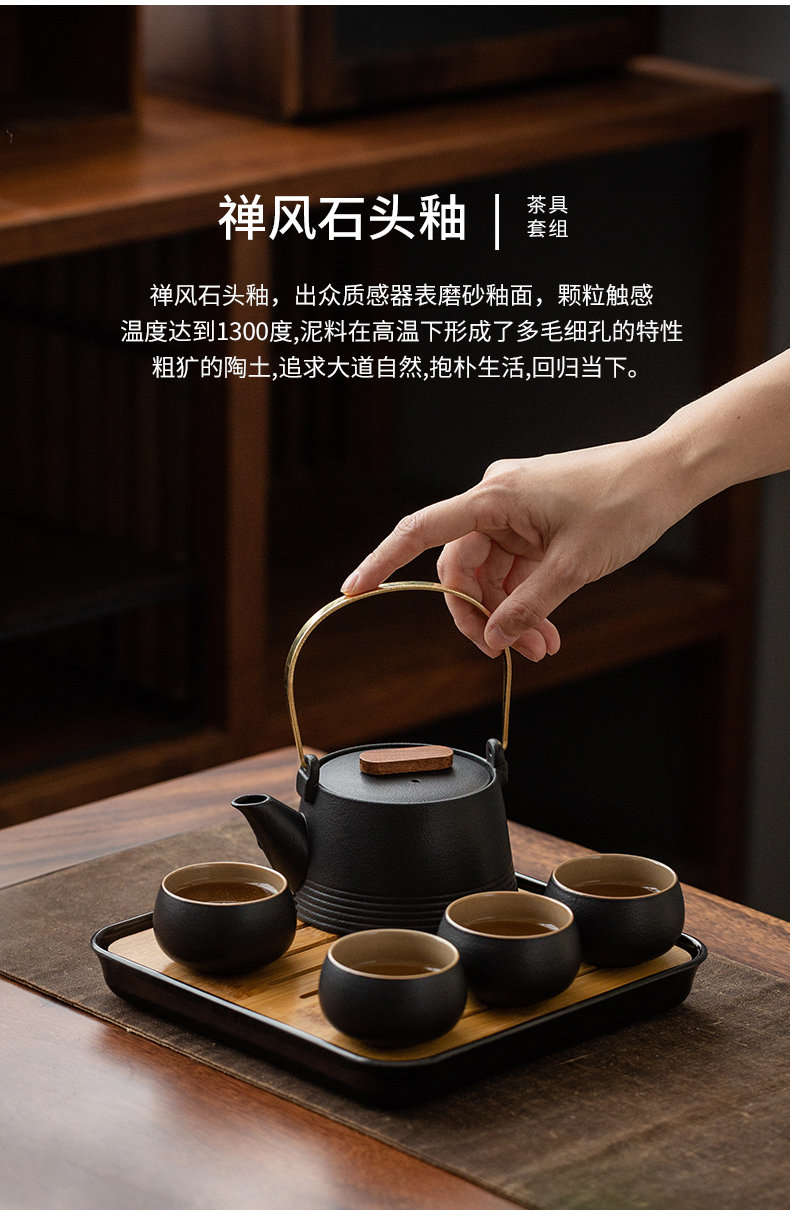 禅风石头釉 | 茶具套组

禅风石头釉，出众质感器表磨砂釉面，颗粒触感
温度达到1300度,泥料在高温下形成了多毛细孔的特性
粗犷的陶土,追求大道自然,抱朴生活,回归当下。