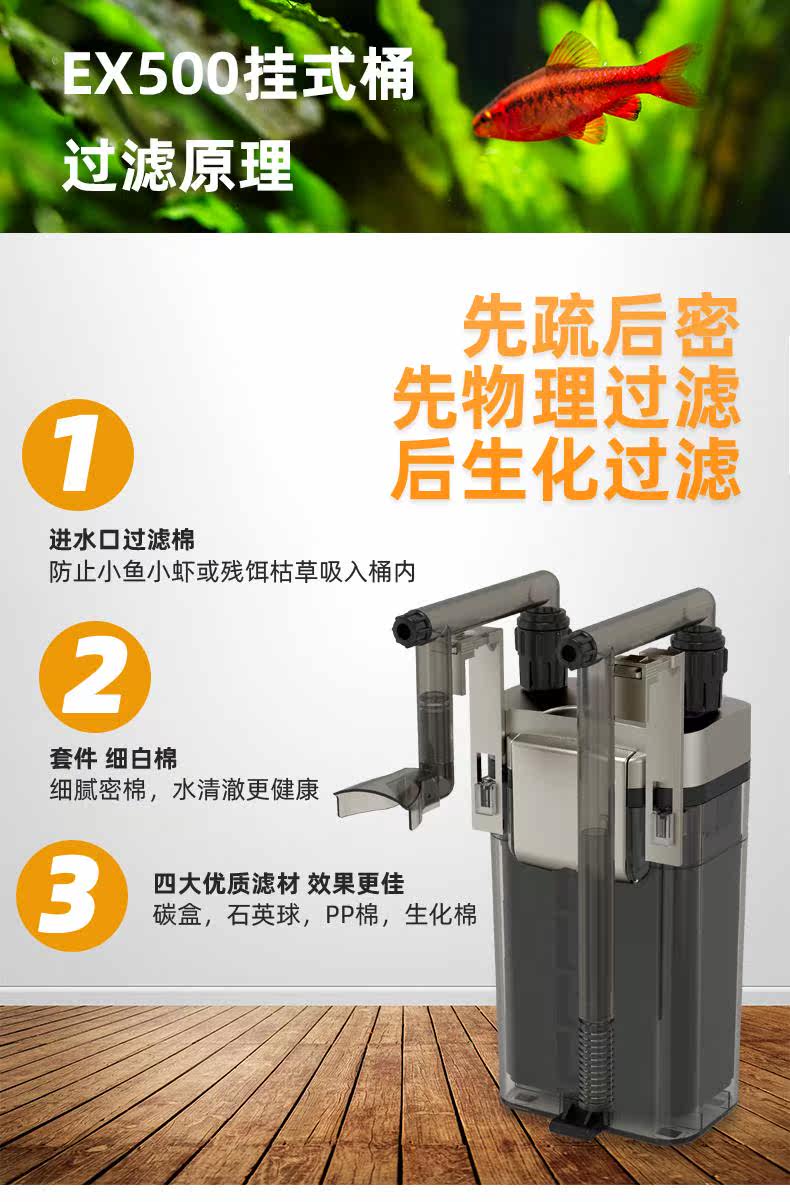 EX500挂式桶
过滤原理

先疏后密
先物理过滤
后生化过滤

1
进水口过滤棉
防止小鱼小虾或残饵枯草吸入桶内

2
套件 细白棉
细腻密棉，水清澈更健康

3
四大优质滤材 效果更佳
碳盒，石英球，PP棉，生化棉