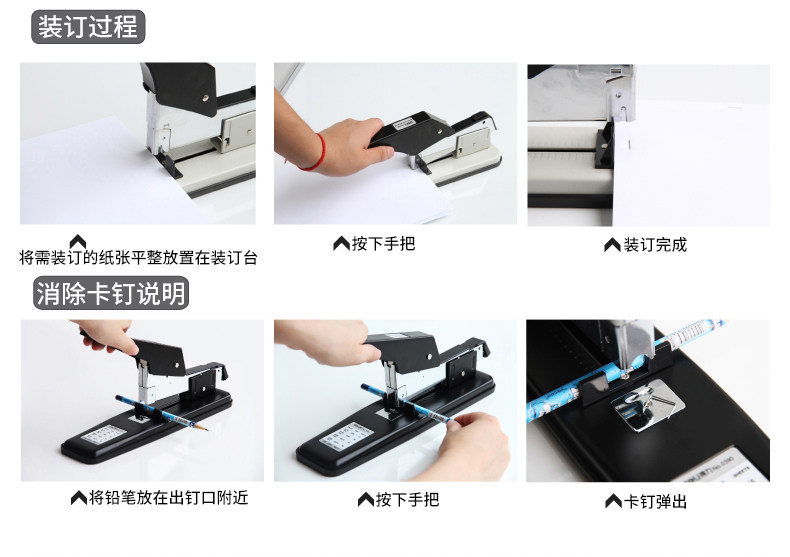 装订过程

将需装订的纸张平整放置在装订台

按下手把

装订完成

消除卡钉说明

将铅笔放在出钉口附近

按下手把

卡钉弹出