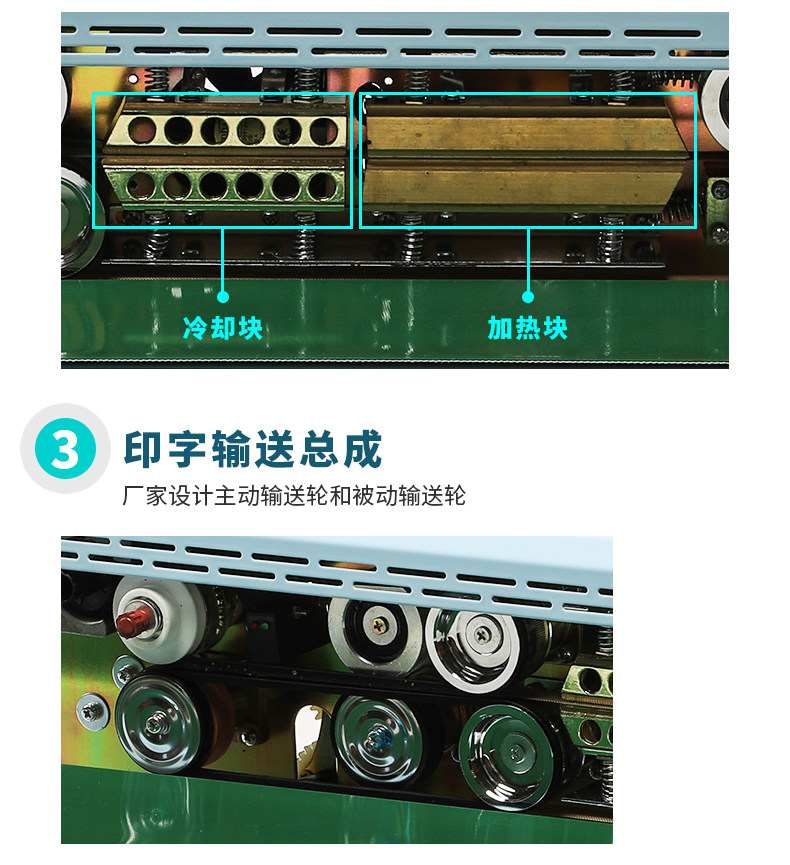 冷却块

加热块

3 印字输送总成

厂家设计主动输送轮和被动输送轮