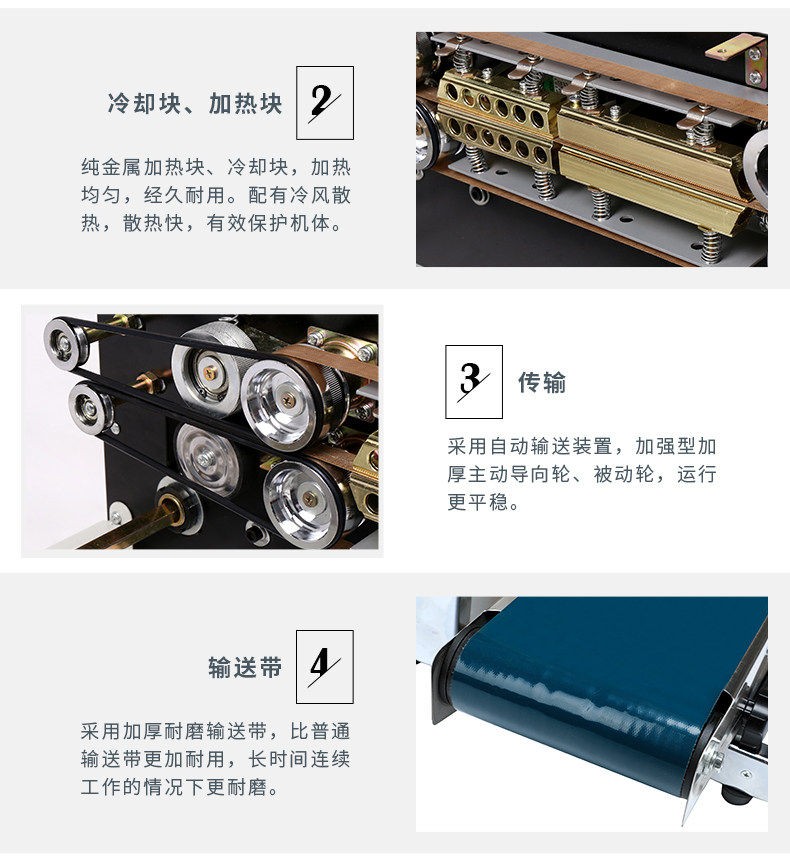 冷却块、加热块 2

纯金属加热块、冷却块，加热均匀，经久耐用。配有冷风散热，散热快，有效保护机体。

3 传输

采用自动输送装置，加强型加厚主动导向轮、被动轮，运行更平稳。

输送带 4

采用加厚耐磨输送带，比普通输送带更加耐用，长时间连续工作的情况下更耐磨。