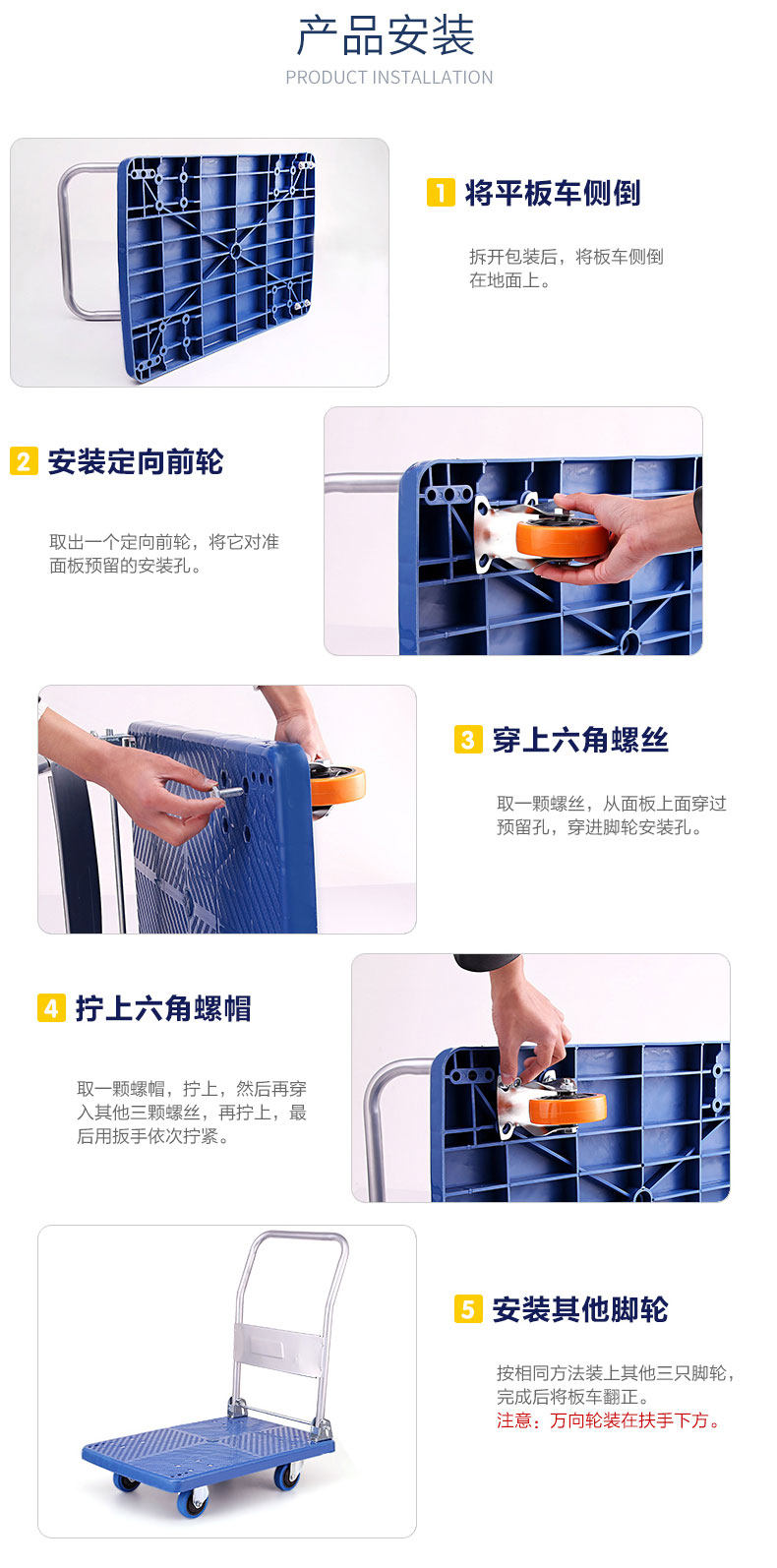 产品安装
PRODUCT INSTALLATION

1 将平板车侧倒

拆开包装后，将板车侧倒在地面上。

2 安装定向前轮

取出一个定向前轮，将它对准面板预留的安装孔。

3 穿上六角螺丝

取一颗螺丝，从面板上面穿过预留孔，穿进脚轮安装孔。

4 拧上六角螺帽

取一颗螺帽，拧上，然后再穿入其他三颗螺丝，再拧上，最后用扳手依次拧紧。

5 安装其他脚轮

按相同方法装上其他三只脚轮，完成后将板车翻正。
注意：万向轮装在扶手下方。