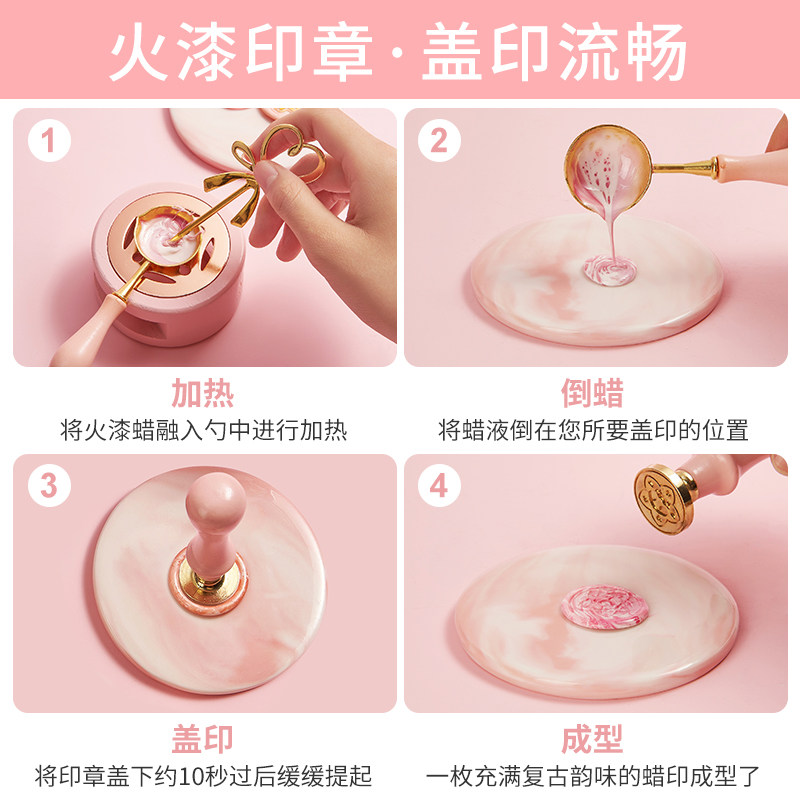 火漆印章·盖印流畅

1

加热
将火漆蜡融入勺中进行加热

2

倒蜡
将蜡液倒在您所要盖印的位置

3

盖印
将印章盖下约10秒过后缓缓提起

4

成型
一枚充满复古韵味的蜡印成型了