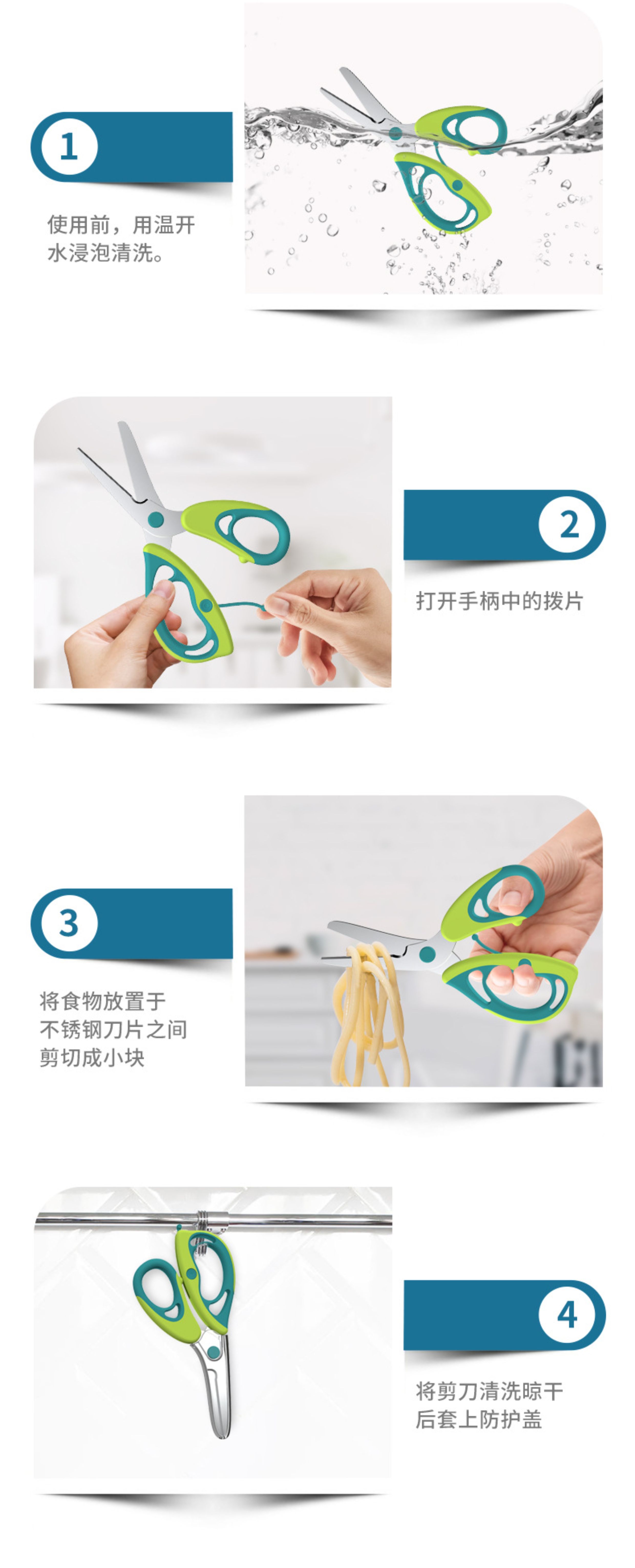 1

使用前，用温开水浸泡清洗。

2

打开手柄中的拨片

3

将食物放置于不锈钢刀片之间剪切成小块

4

将剪刀清洗晾干后套上防护盖