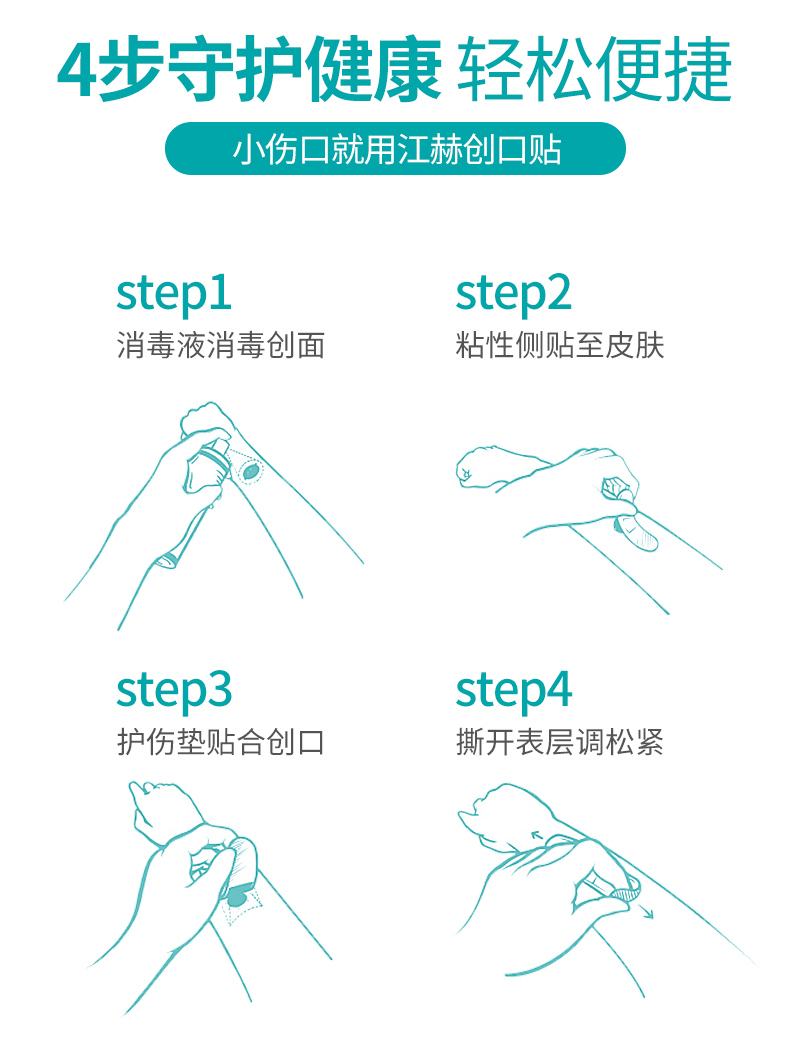 4步守护健康 轻松便捷

小伤口就用江赫创口贴

step1
消毒液消毒创面

step2
粘性侧贴至皮肤

step3
护伤垫贴合创口

step4
撕开表层调松紧