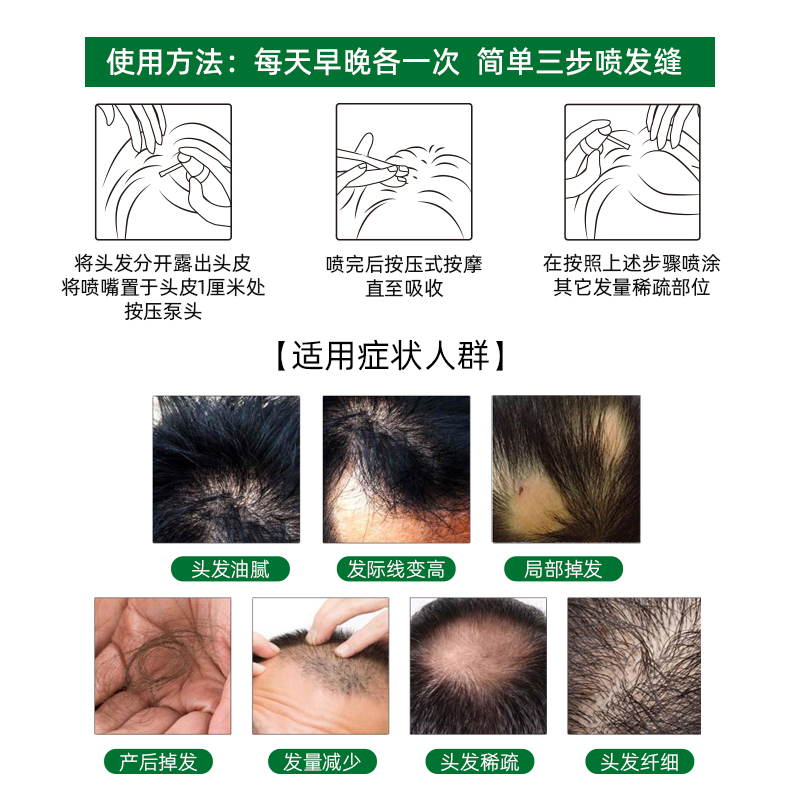 使用方法：每天早晚各一次 简单三步喷发缝

将头发分开露出头皮
将喷嘴置于头皮1厘米处
按压泵头

喷完后按压式按摩
直至吸收

在按照上述步骤喷涂
其它发量稀疏部位

【适用症状人群】

头发油腻

发际线变高

局部掉发

产后掉发

发量减少

头发稀疏

头发纤细