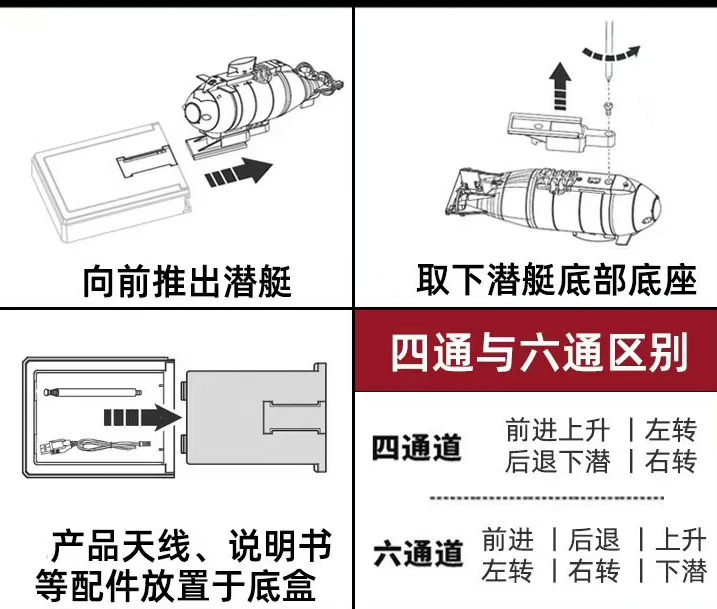 向前推出潜艇

取下潜艇底部底座

产品天线、说明书等配件放置于底盒

四通与六通区别

四通道 前进上升 | 左转
后退下潜 | 右转

六通道 前进 | 后退 | 上升
左转 | 右转 | 下潜