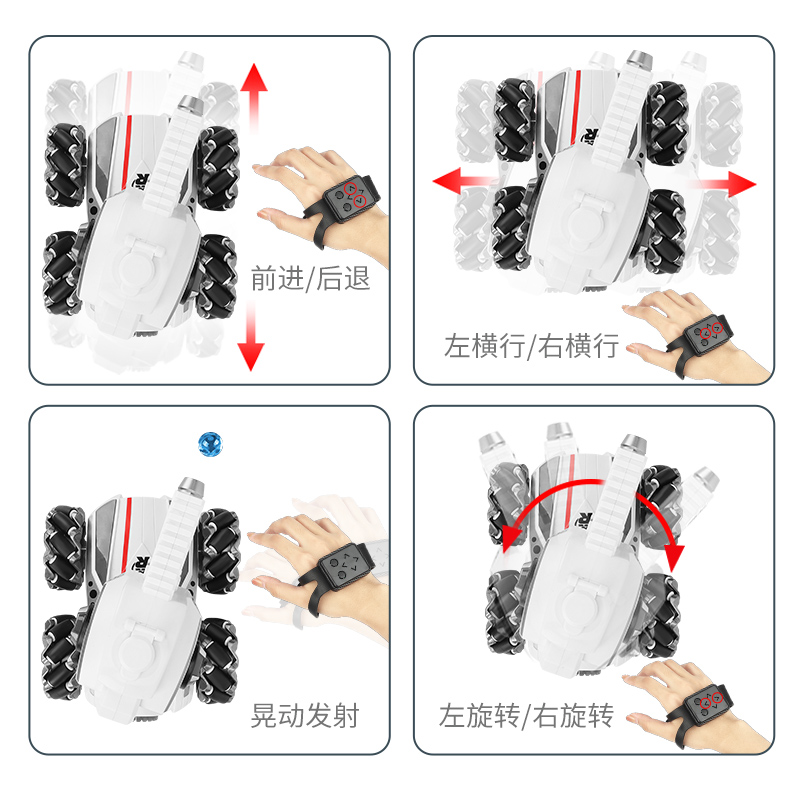 前进/后退

左横行/右横行

晃动发射

左旋转/右旋转