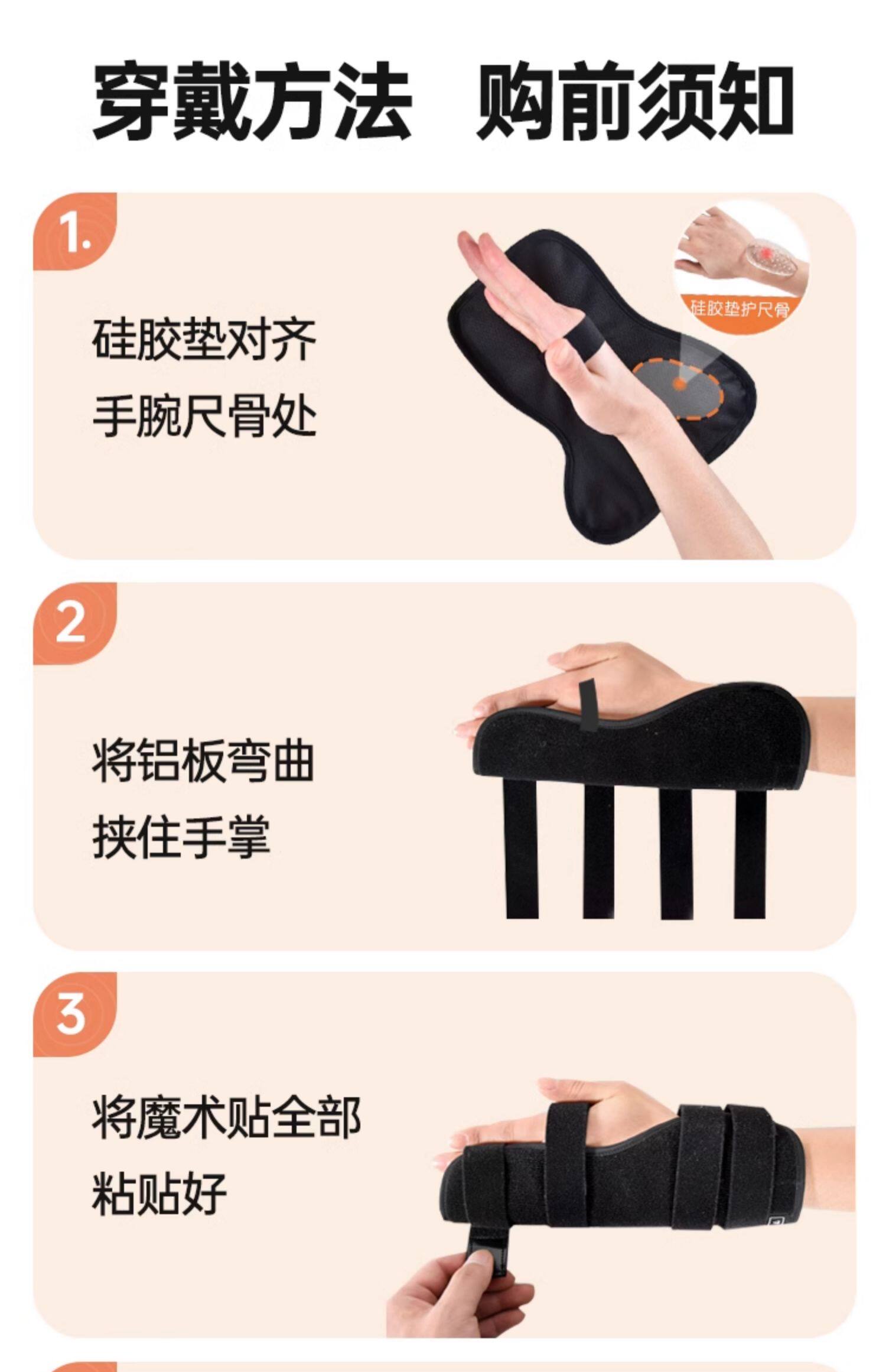 穿戴方法 购前须知

1.

硅胶垫对齐
手腕尺骨处

硅胶垫护尺骨

2

将铝板弯曲
挟住手掌

3

将魔术贴全部
粘贴好