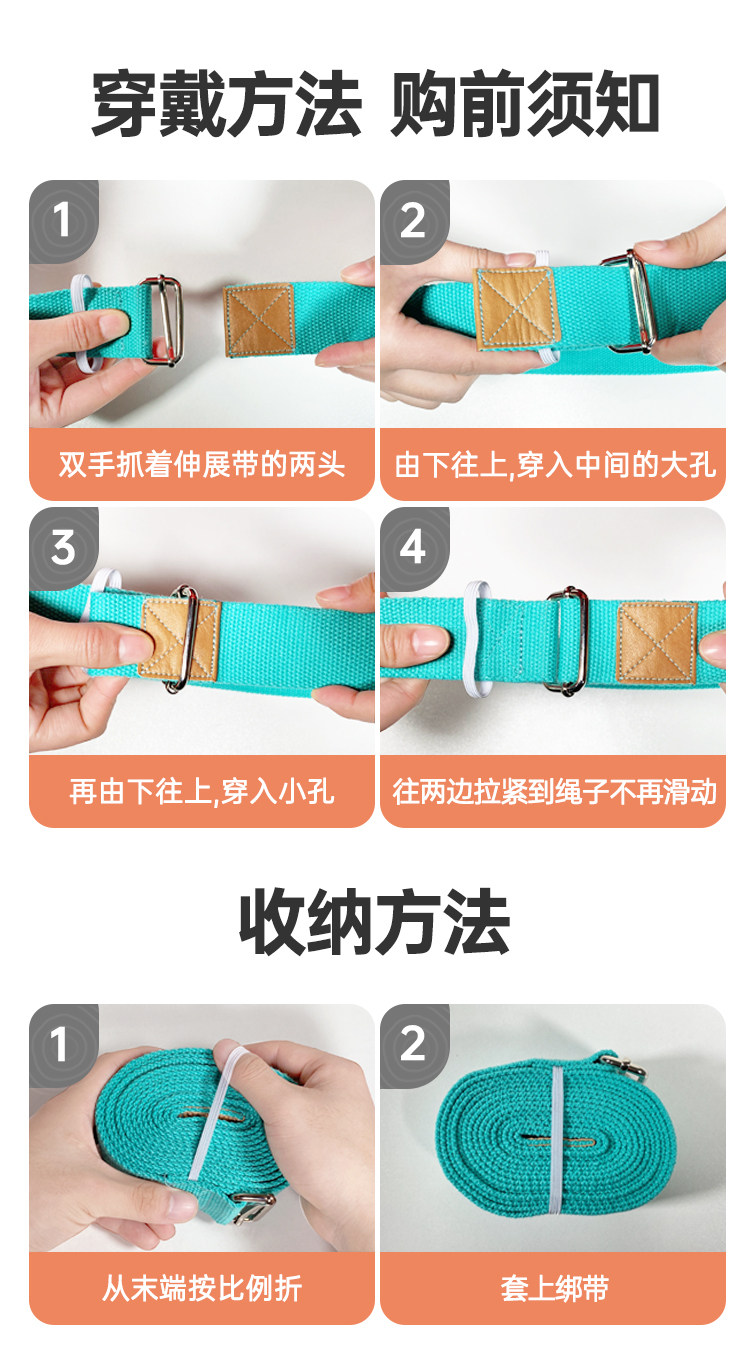 穿戴方法 购前须知

1
双手抓着伸展带的两头

2
由下往上,穿入中间的大孔

3
再由下往上,穿入小孔

4
往两边拉紧到绳子不再滑动

收纳方法

1
从末端按比例折

2
套上绑带