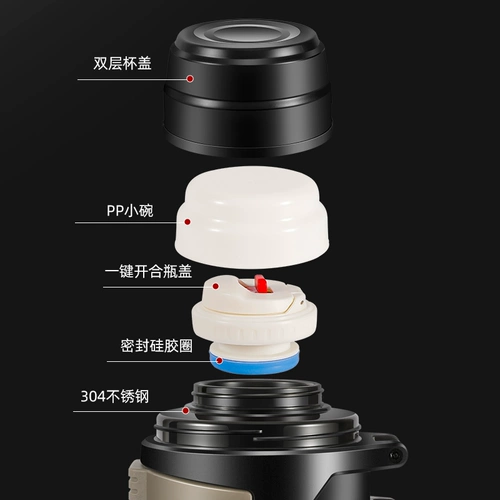 双层杯盖

PP小碗

一键开合瓶盖

密封硅胶圈

304不锈钢