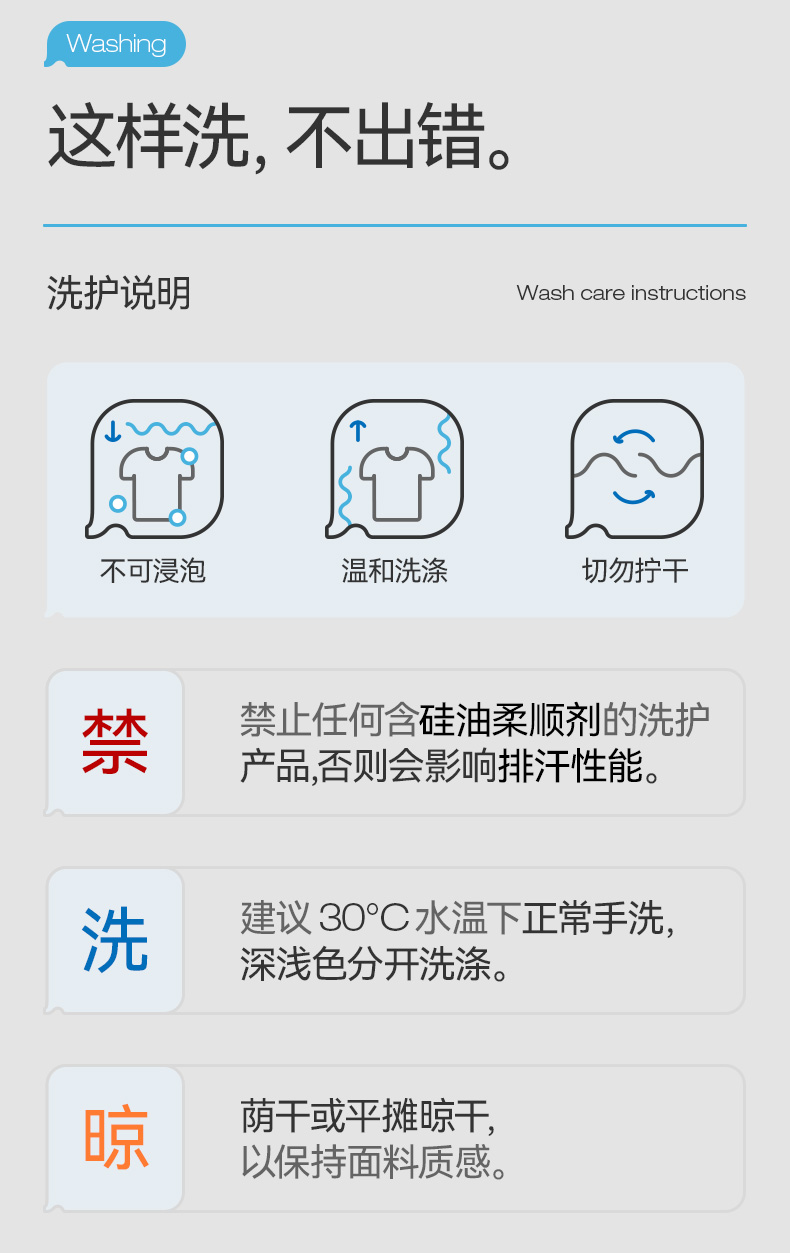 Washing

这样洗，不出错。

洗护说明

Wash care instructions

不可浸泡

温和洗涤

切勿拧干

禁

禁止任何含硅油柔顺剂的洗护产品,否则会影响排汗性能。

洗

建议30°C水温下正常手洗,深浅色分开洗涤。

晾

荫干或平摊晾干,以保持面料质感。