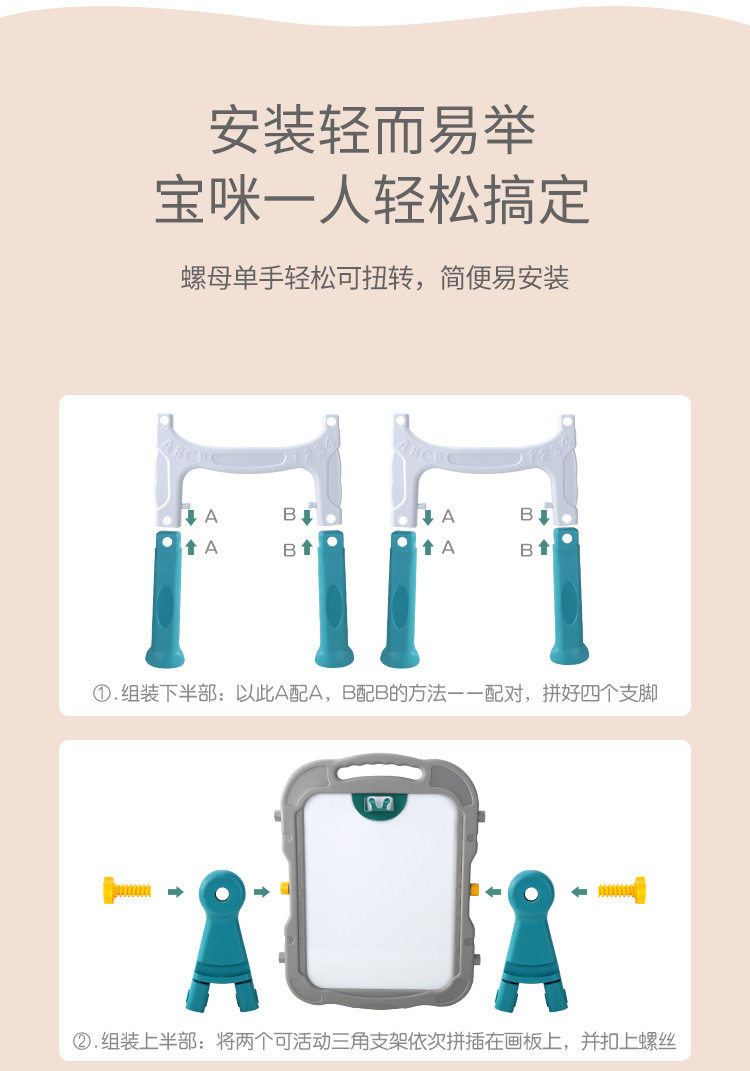 安装轻而易举
宝咪一人轻松搞定

螺母单手轻松可扭转，简便易安装

ABCD 1234
A B
A B
ABCD 1234
A B
A B

①.组装下半部：以此A配A，B配B的方法一一配对，拼好四个支脚

②.组装上半部：将两个可活动三角支架依次拼插在画板上，并扣上螺丝