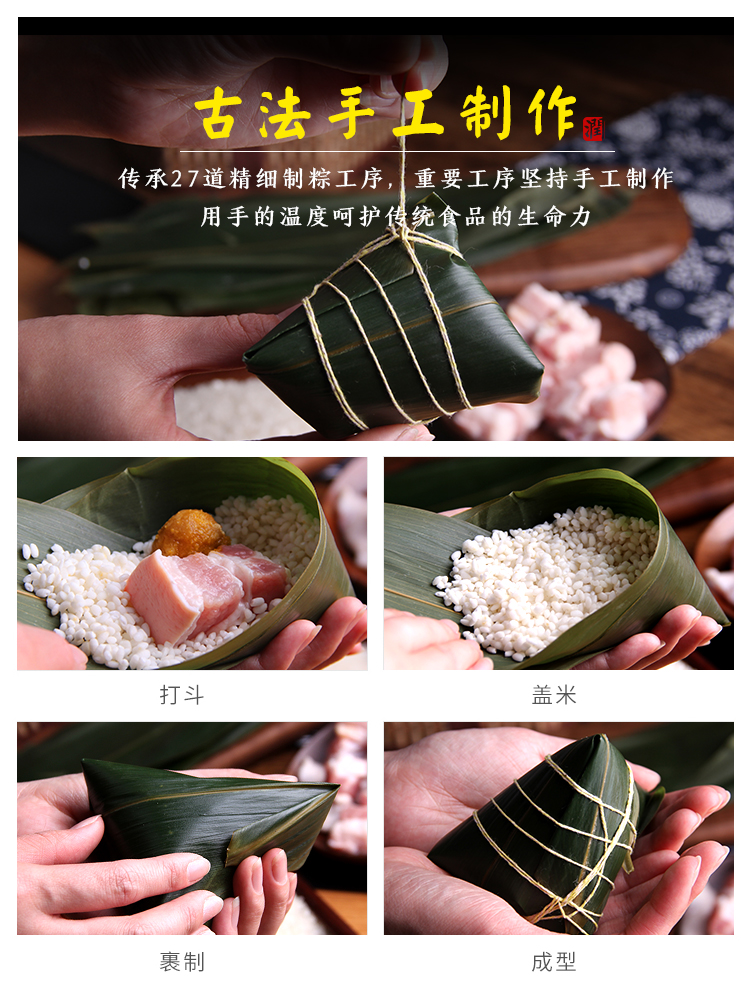 古法手工制作

传承27道精细制粽工序，重要工序坚持手工制作
用手的温度呵护传统食品的生命力

打斗

盖米

裹制

成型