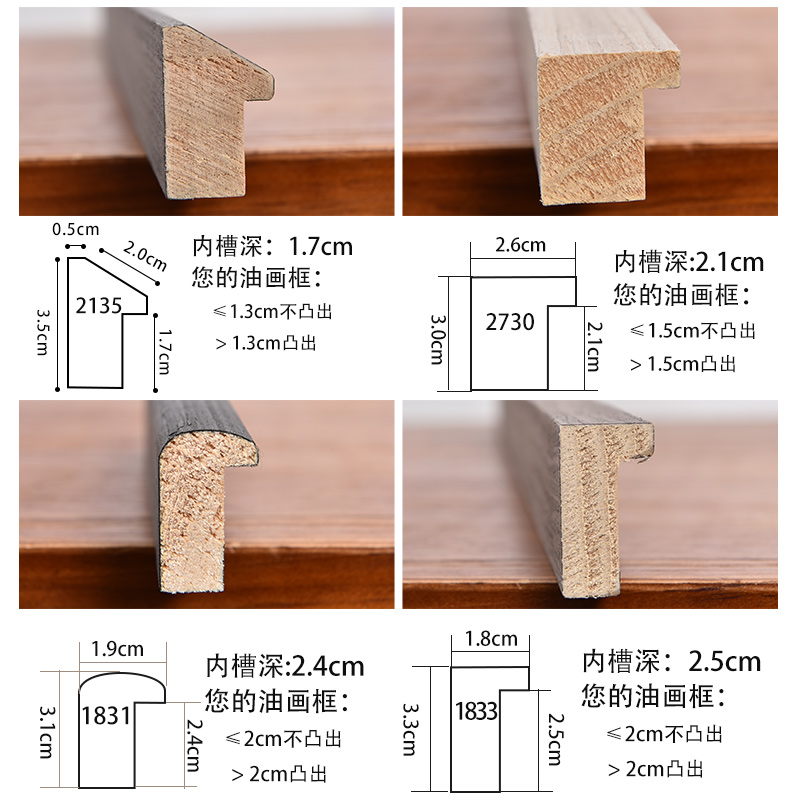 0.5cm
2.0cm
3.5cm
2135
1.7cm

内槽深：1.7cm
您的油画框：
≤1.3cm不凸出
＞1.3cm凸出

2.6cm
3.0cm
2730
2.1cm

内槽深:2.1cm
您的油画框：
≤1.5cm不凸出
＞1.5cm凸出

1.9cm
3.1cm
1831
2.4cm

内槽深:2.4cm
您的油画框：
≤2cm不凸出
＞2cm凸出

1.8cm
3.3cm
1833
2.5cm

内槽深：2.5cm
您的油画框：
≤2cm不凸出
＞2cm凸出