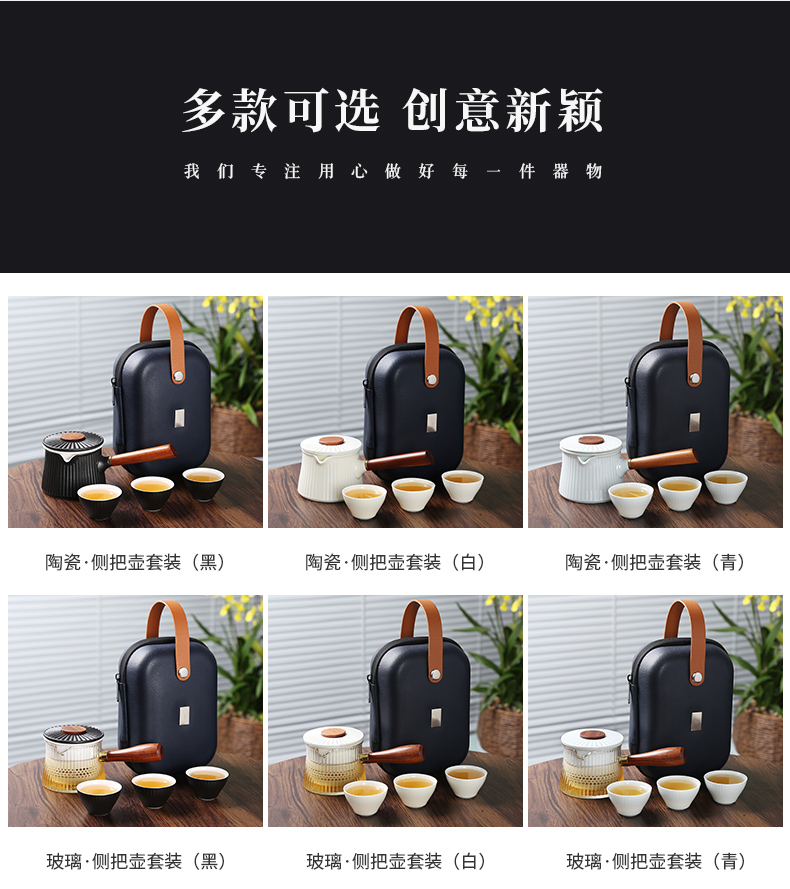 多款可选 创意新颖

我们专注用心做好每一件器物

陶瓷·侧把壶套装（黑）

陶瓷·侧把壶套装（白）

陶瓷·侧把壶套装（青）

玻璃·侧把壶套装（黑）

玻璃·侧把壶套装（白）

玻璃·侧把壶套装（青）