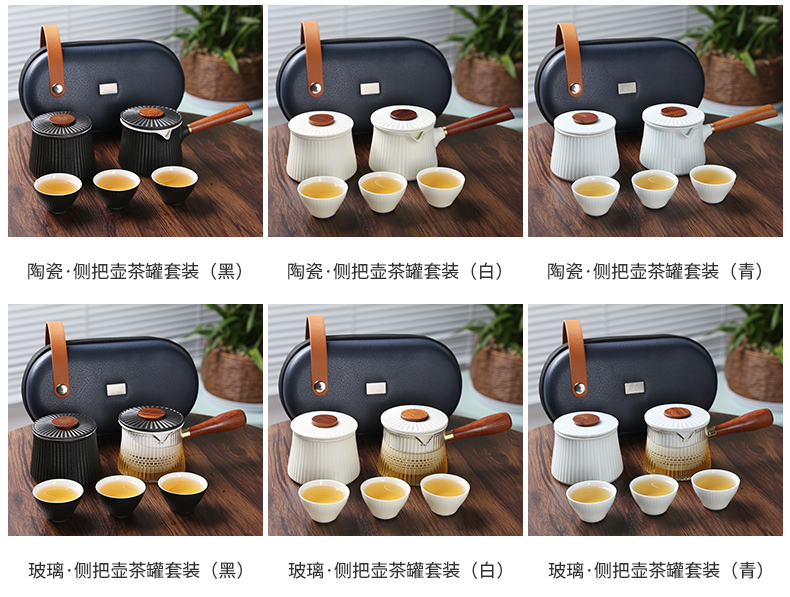 陶瓷·侧把壶茶罐套装（黑）

陶瓷·侧把壶茶罐套装（白）

陶瓷·侧把壶茶罐套装（青）

玻璃·侧把壶茶罐套装（黑）

玻璃·侧把壶茶罐套装（白）

玻璃·侧把壶茶罐套装（青）