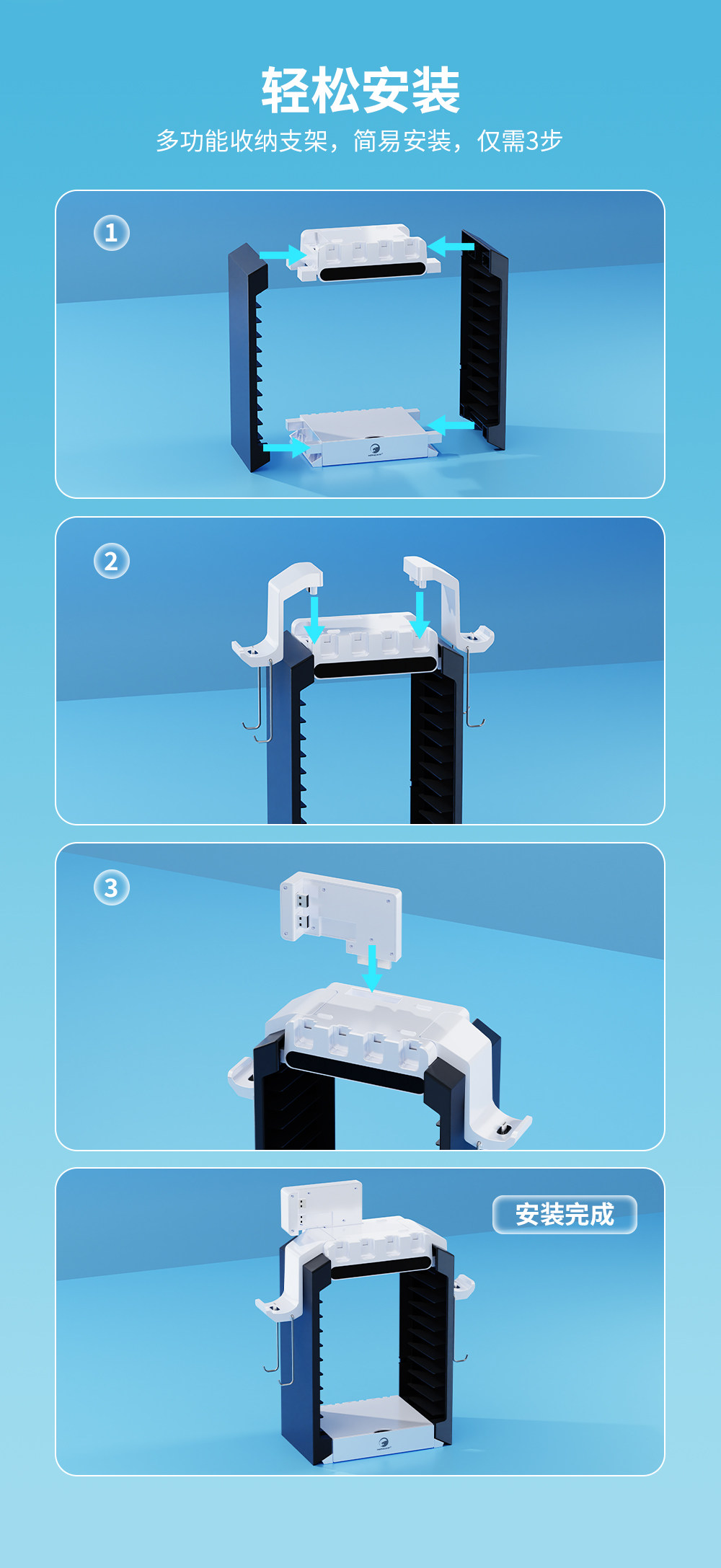 轻松安装

多功能收纳支架，简易安装，仅需3步

1

2

3

安装完成