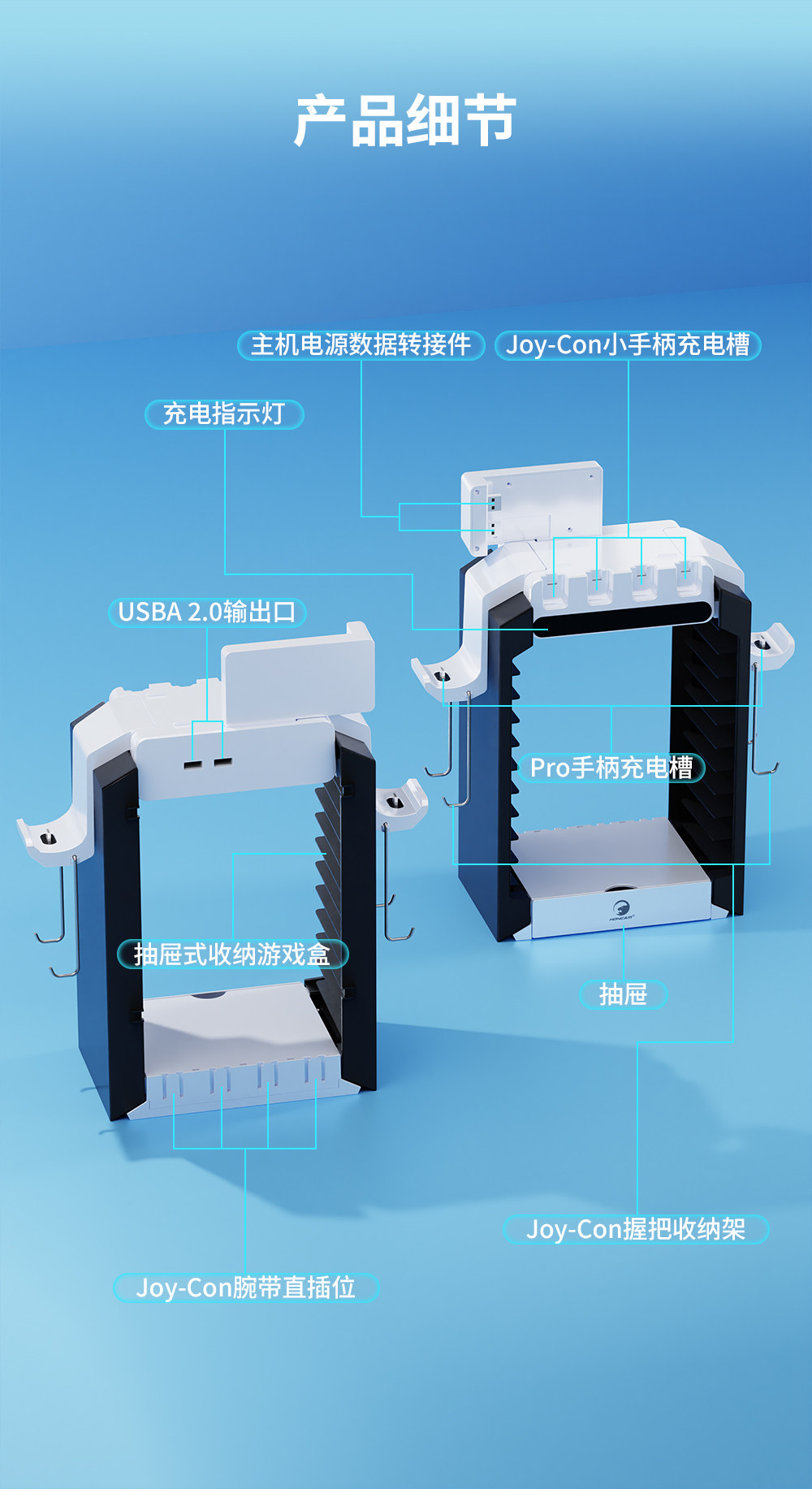 产品细节

主机电源数据转接件

Joy-Con小手柄充电槽

充电指示灯

USBA 2.0输出口

Pro手柄充电槽

抽屉式收纳游戏盒

抽屉

Joy-Con握把收纳架

Joy-Con腕带直插位