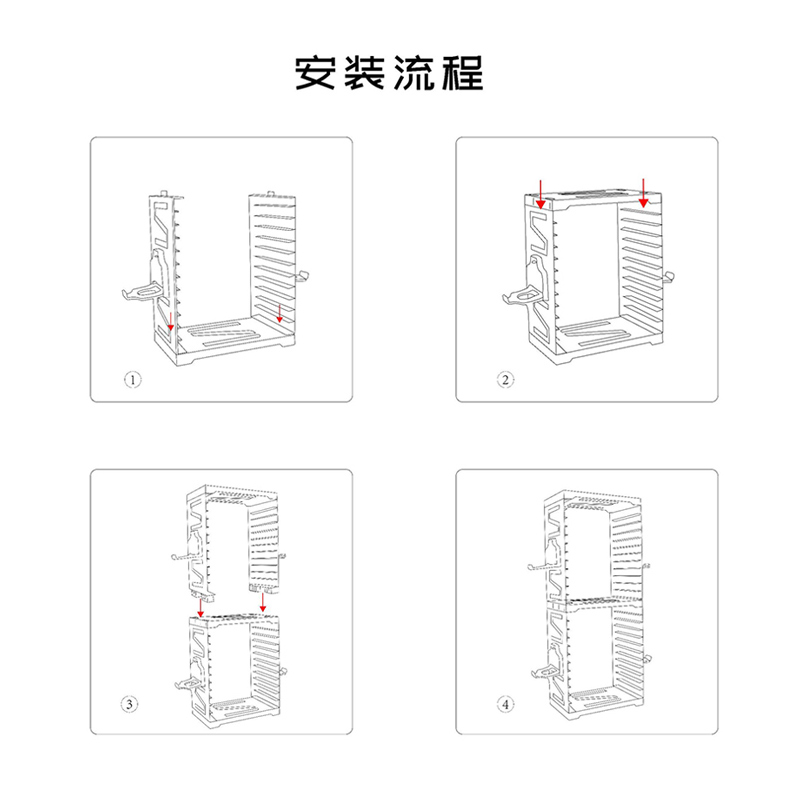 安装流程

①

②

③

④