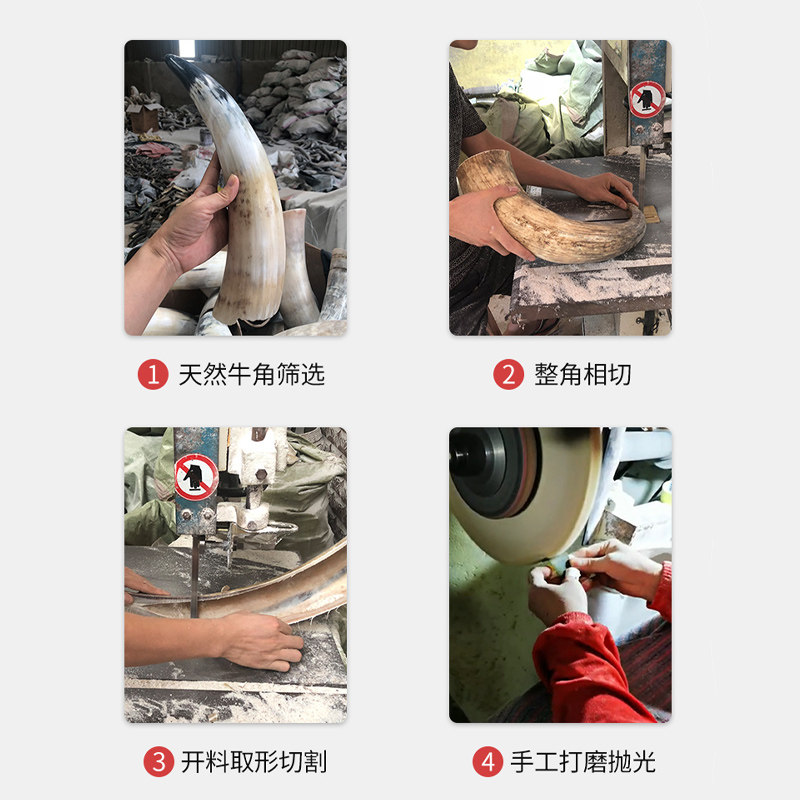 1 天然牛角筛选

2 整角相切

3 开料取形切割

4 手工打磨抛光