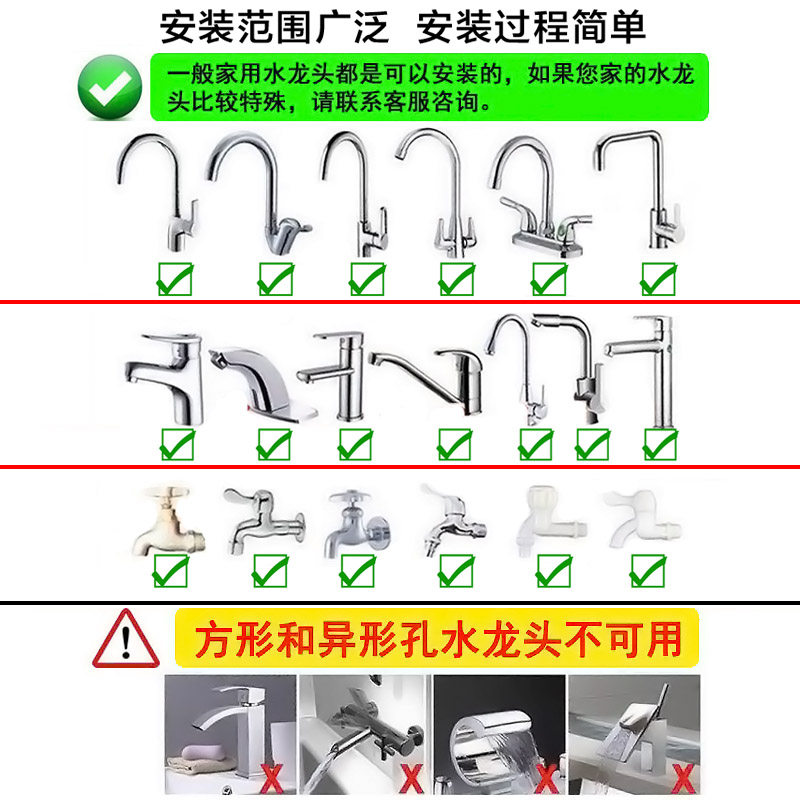 安装范围广泛 安装过程简单

一般家用水龙头都是可以安装的，如果您家的水龙头比较特殊，请联系客服咨询。

方形和异形孔水龙头不可用