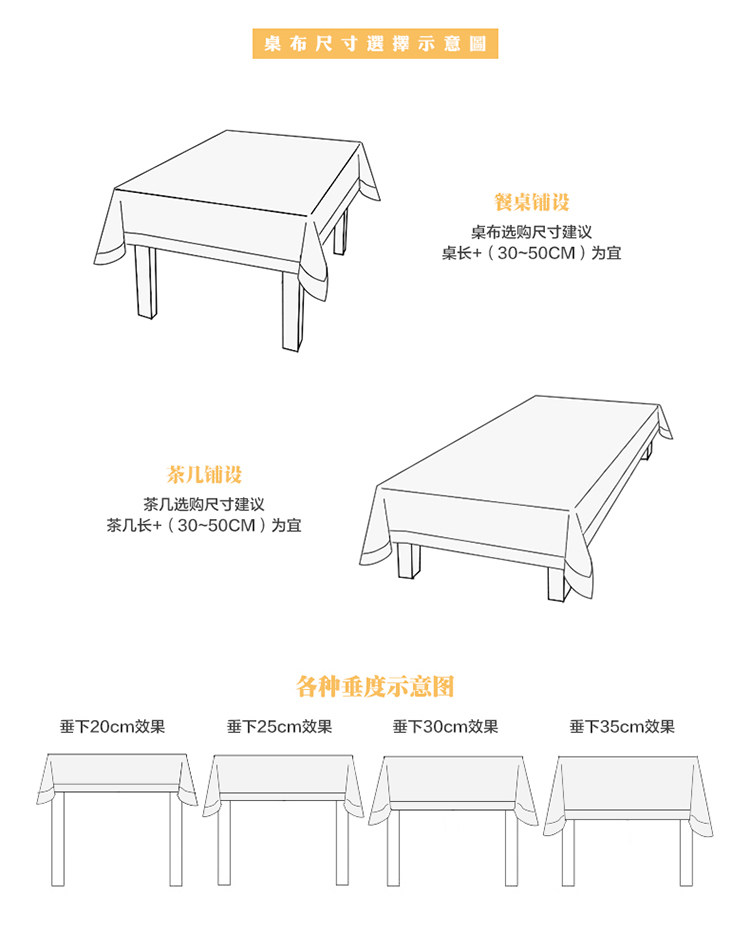 桌布尺寸選擇示意圖

餐桌铺设
桌布选购尺寸建议
桌长+（30~50CM）为宜

茶几铺设
茶几选购尺寸建议
茶几长+（30~50CM）为宜

各种垂度示意图

垂下20cm效果

垂下25cm效果

垂下30cm效果

垂下35cm效果