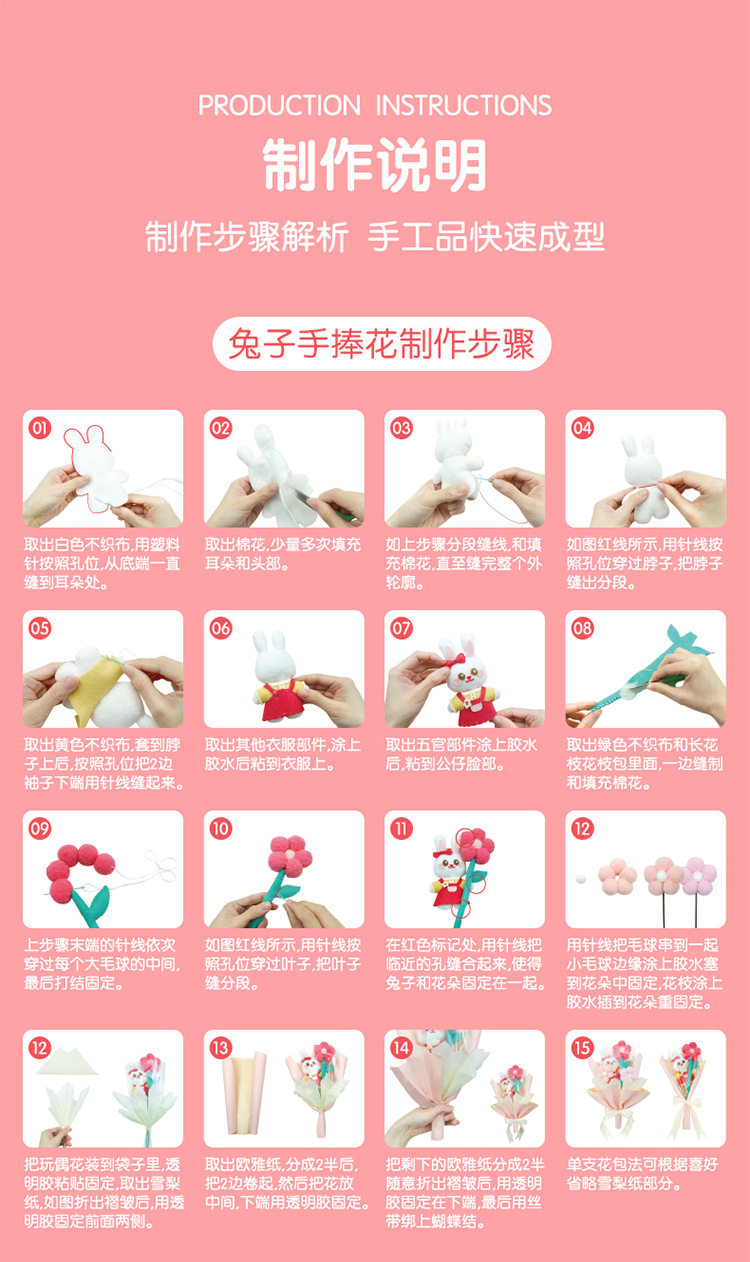 PRODUCTION INSTRUCTIONS

制作说明

制作步骤解析 手工品快速成型

兔子手捧花制作步骤

01
取出白色不织布,用塑料针按照孔位,从底端一直缝到耳朵处。

02
取出棉花,少量多次填充耳朵和头部。

03
如上步骤分段缝线,和填充棉花,直至缝完整个外轮廓。

04
如图红线所示,用针线按照孔位穿过脖子,把脖子缝出分段。

05
取出黄色不织布,套到脖子上后,按照孔位把2边袖子下端用针线缝起来。

06
取出其他衣服部件,涂上胶水后粘到衣服上。

07
取出五官部件涂上胶水后,粘到公仔脸部。

08
取出绿色不织布和长花枝花枝包里面,一边缝制和填充棉花。

09
上步骤末端的针线依次穿过每个大毛球的中间,最后打结固定。

10
如图红线所示,用针线按照孔位穿过叶子,把叶子缝分段。

11
在红色标记处,用针线把临近的孔缝合起来,使得兔子和花朵固定在一起。

12
用针线把毛球串到一起小毛球边缘涂上胶水塞到花朵中固定,花枝涂上胶水插到花朵重固定。

12
把玩偶花装到袋子里,透明胶粘贴固定,取出雪梨纸,如图折出褶皱后,用透明胶固定前面两侧。

13
取出欧雅纸,分成2半后,把2边卷起,然后把花放中间,下端用透明胶固定。

14
把剩下的欧雅纸分成2半随意折出褶皱后,用透明胶固定在下端,最后用丝带绑上蝴蝶结。

15
单支花包法可根据喜好省略雪梨纸部分。