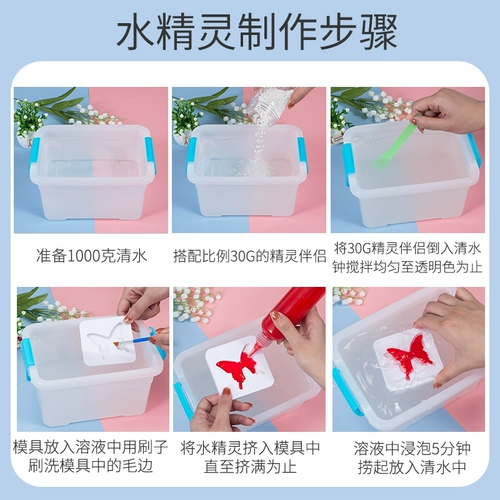 水精灵制作步骤

准备1000克清水

搭配比例30G的精灵伴侣

将30G精灵伴侣倒入清水钟搅拌均匀至透明色为止

模具放入溶液中用刷子刷洗模具中的毛边

将水精灵挤入模具中直至挤满为止

溶液中浸泡5分钟捞起放入清水中