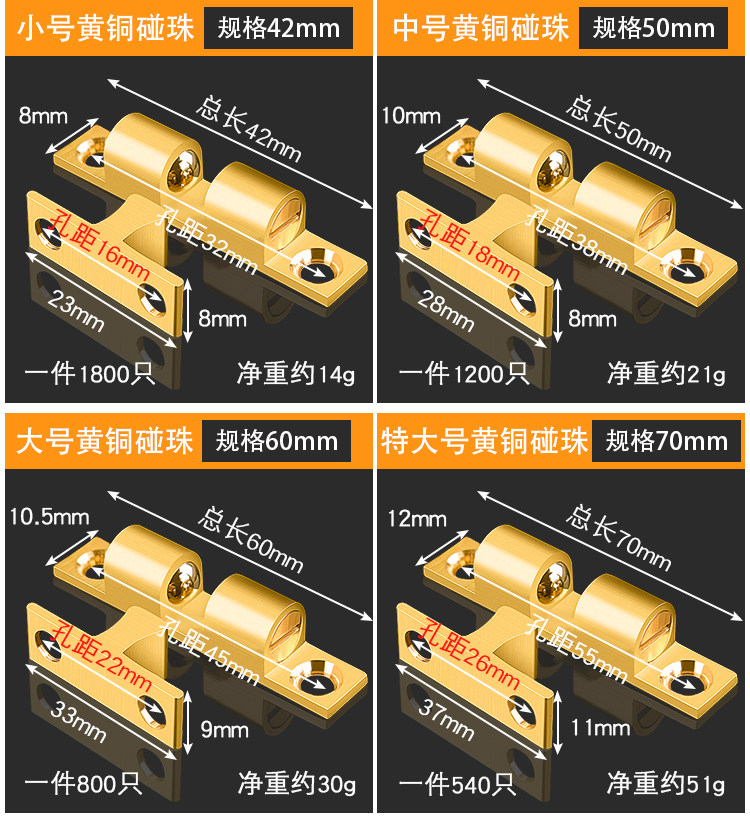 小号黄铜碰珠 规格42mm

8mm
总长42mm
孔距16mm
孔距32mm
23mm
8mm
一件1800只
净重约14g

中号黄铜碰珠 规格50mm

10mm
总长50mm
孔距18mm
孔距38mm
28mm
8mm
一件1200只
净重约21g

大号黄铜碰珠 规格60mm

10.5mm
总长60mm
孔距22mm
孔距45mm
33mm
9mm
一件800只
净重约30g

特大号黄铜碰珠 规格70mm

12mm
总长70mm
孔距26mm
孔距55mm
37mm
11mm
一件540只
净重约51g