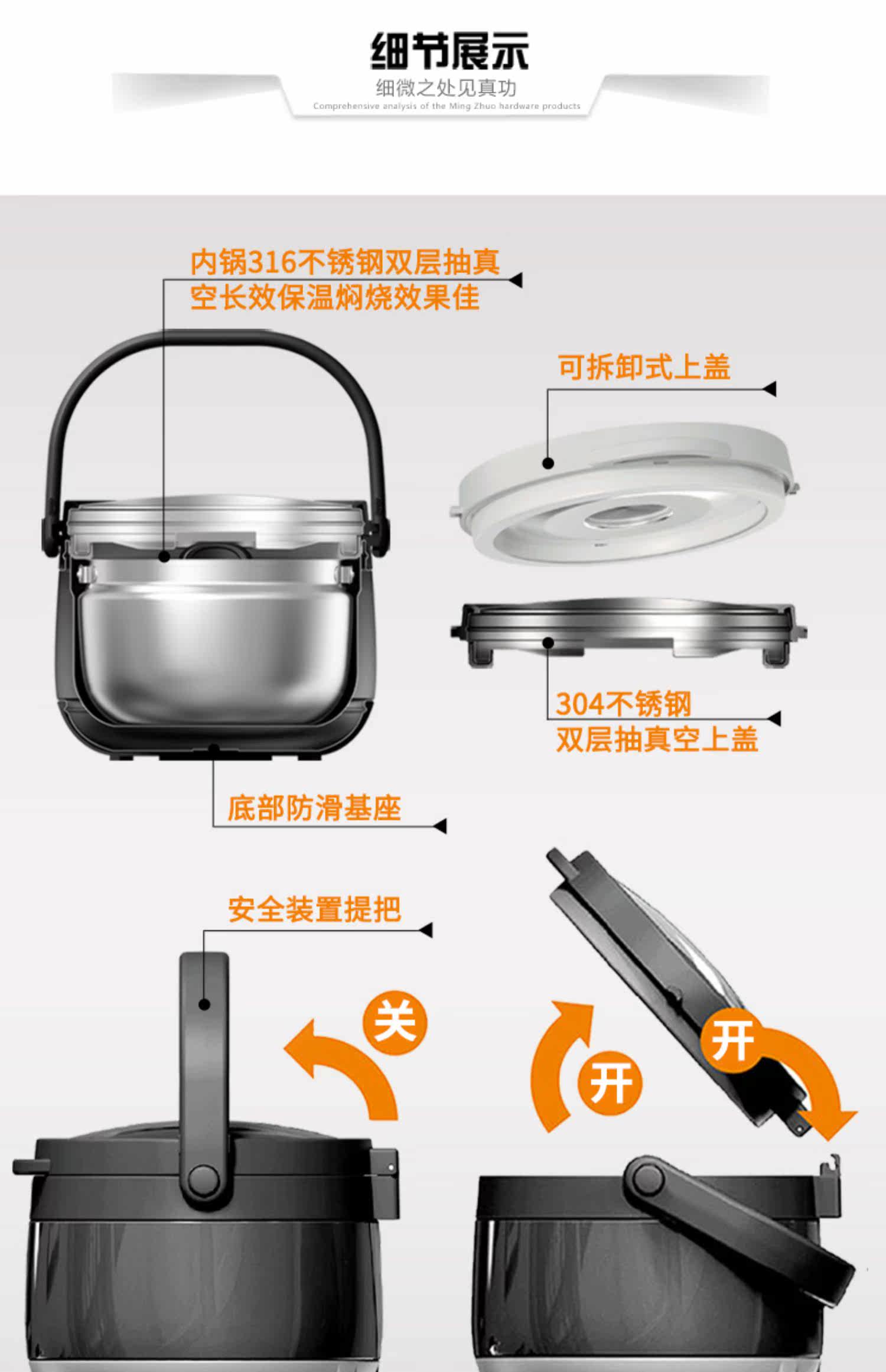 细节展示

细微之处见真功

Comprehensive analysis of the Ming Zhuo hardware products

内锅316不锈钢双层抽真空长效保温焖烧效果佳

可拆卸式上盖

304不锈钢双层抽真空上盖

底部防滑基座

安全装置提把

关

开

开