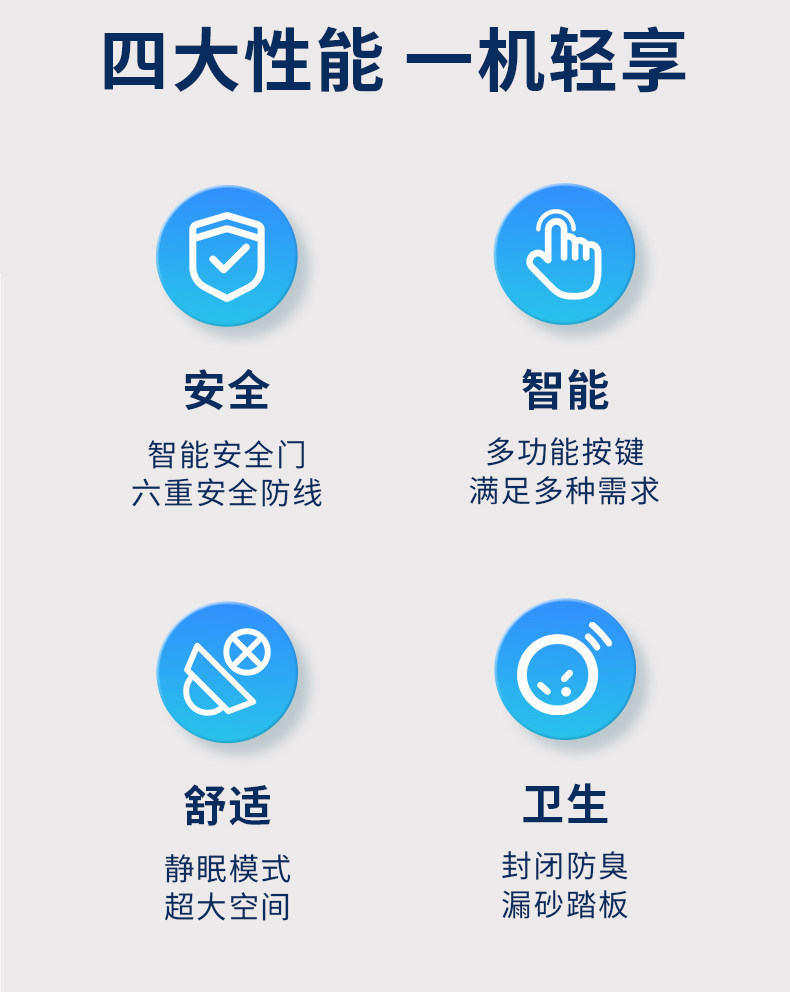 四大性能 一机轻享

安全

智能安全门
六重安全防线

智能

多功能按键
满足多种需求

舒适

静眠模式
超大空间

卫生

封闭防臭
漏砂踏板