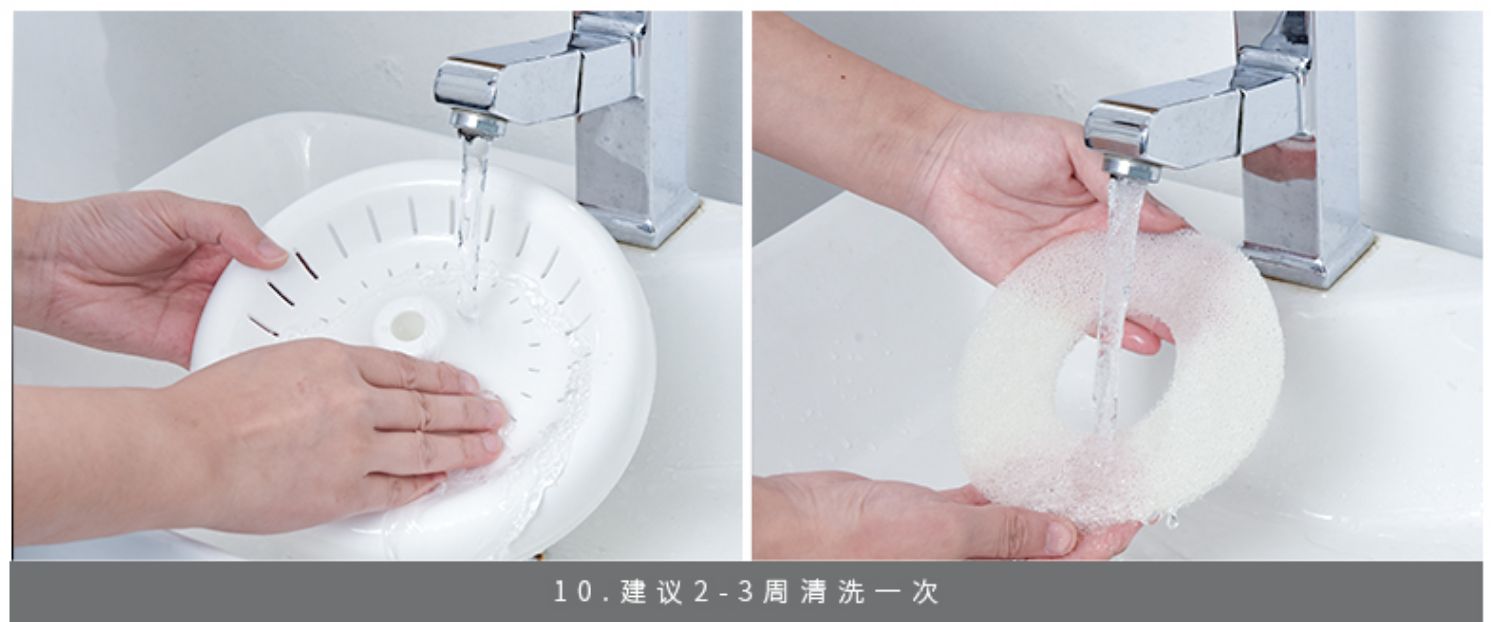 10.建议2-3周清洗一次