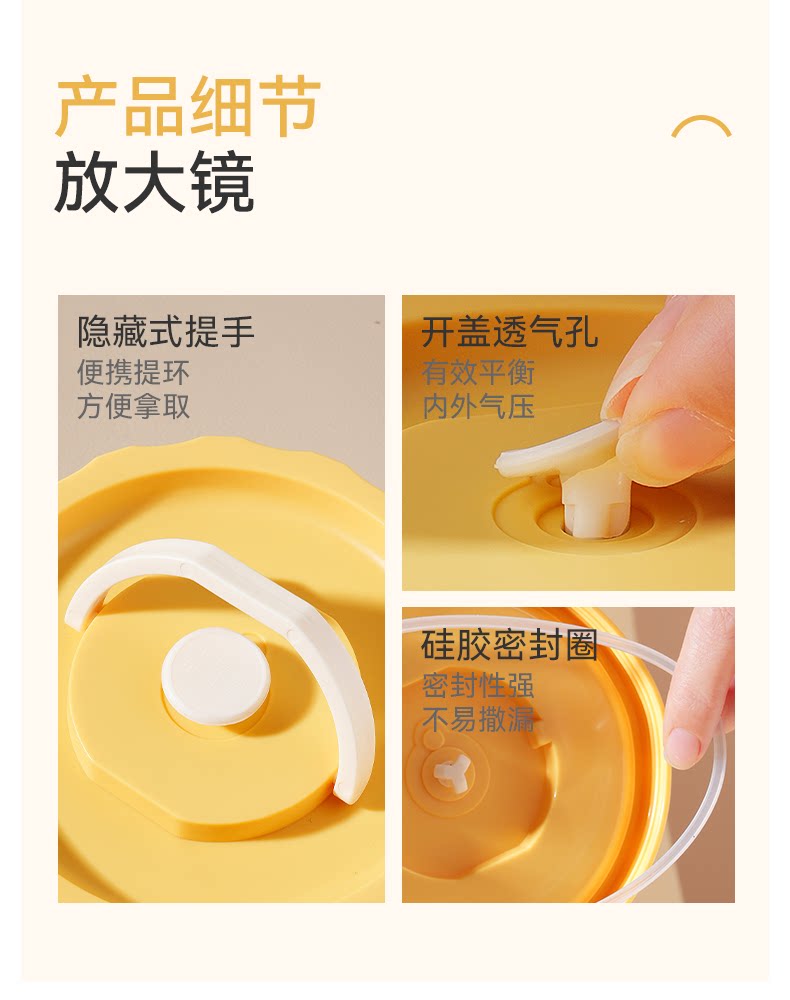 产品细节
放大镜

隐藏式提手
便携提环
方便拿取

开盖透气孔
有效平衡
内外气压

硅胶密封圈
密封性强
不易撒漏