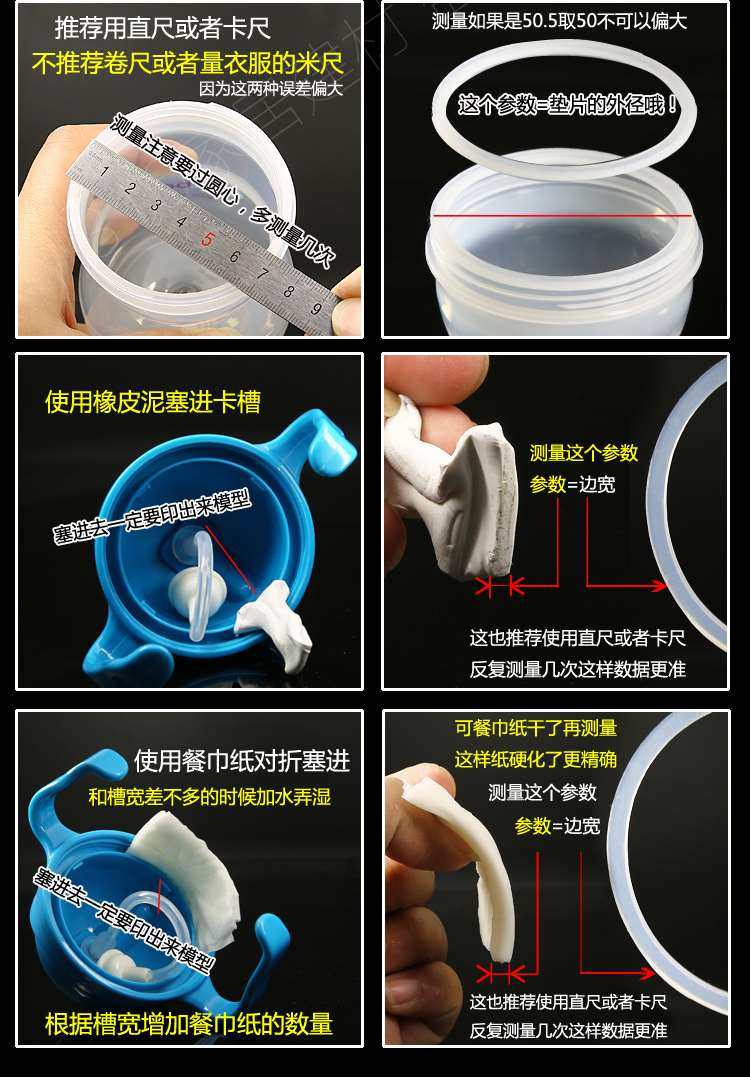 推荐用直尺或者卡尺
不推荐卷尺或者量衣服的米尺
因为这两种误差偏大
测量注意要过圆心，多测量几次
1 2 3 4 5 6 7 8 9

测量如果是50.5取50不可以偏大
这个参数=垫片的外径哦！

使用橡皮泥塞进卡槽
塞进去一定要印出来模型

测量这个参数
参数=边宽
这也推荐使用直尺或者卡尺
反复测量几次这样数据更准

使用餐巾纸对折塞进
和槽宽差不多的时候加水弄湿
塞进去一定要印出来模型
根据槽宽增加餐巾纸的数量

可餐巾纸干了再测量
这样纸硬化了更精确
测量这个参数
参数=边宽
这也推荐使用直尺或者卡尺
反复测量几次这样数据更准