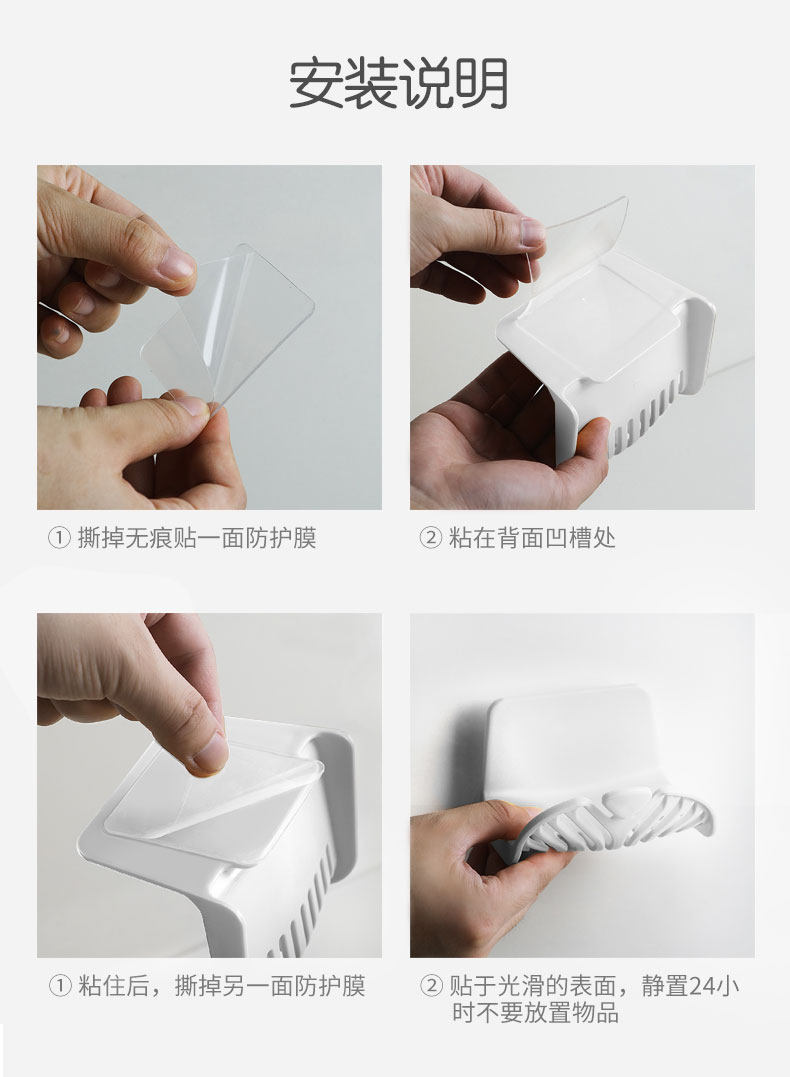 安装说明

① 撕掉无痕贴一面防护膜

② 粘在背面凹槽处

① 粘住后，撕掉另一面防护膜

② 贴于光滑的表面，静置24小时不要放置物品