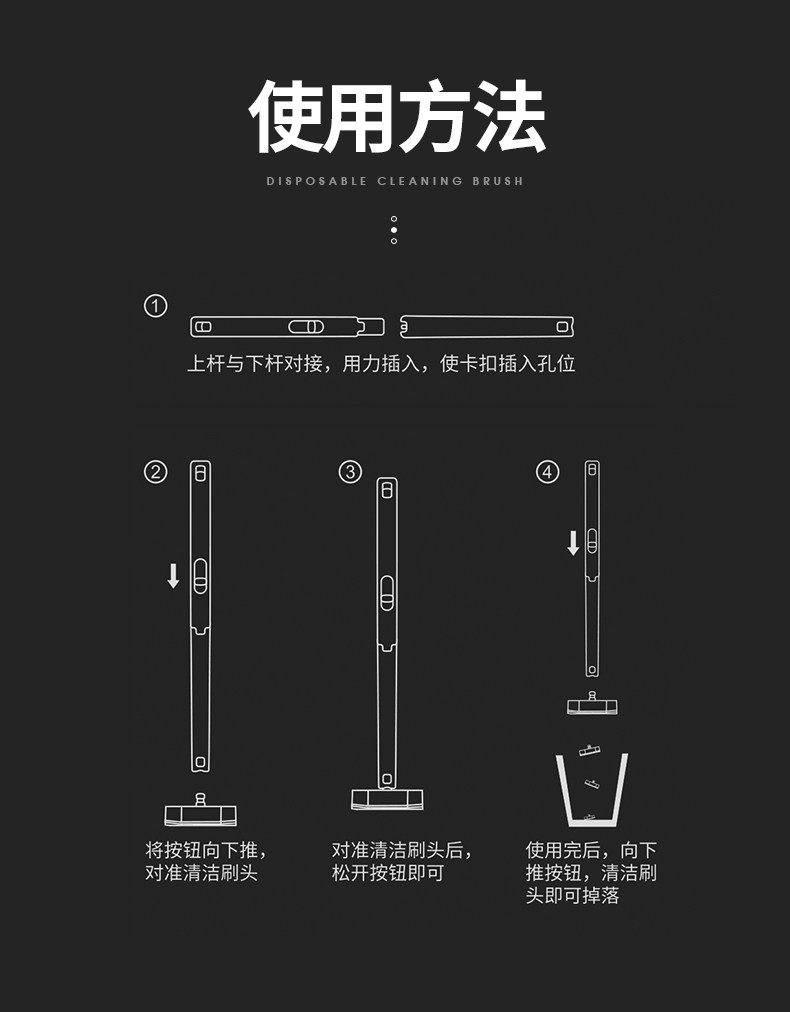 使用方法

DISPOSABLE CLEANING BRUSH

①

上杆与下杆对接，用力插入，使卡扣插入孔位

②

将按钮向下推，对准清洁刷头

③

对准清洁刷头后，松开按钮即可

④

使用完后，向下推按钮，清洁刷头即可掉落