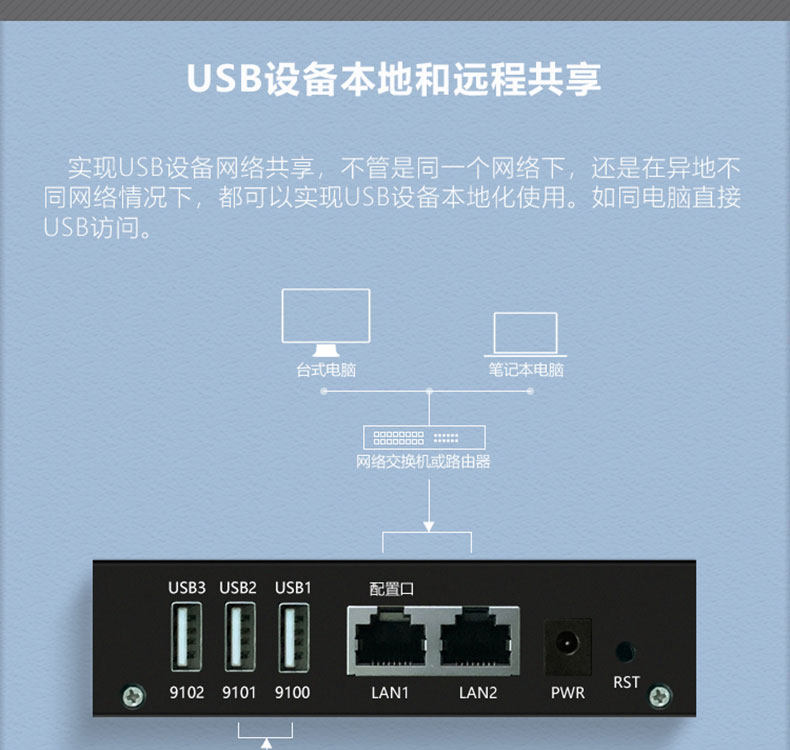 USB设备本地和远程共享

实现USB设备网络共享，不管是同一个网络下，还是在异地不同网络情况下，都可以实现USB设备本地化使用。如同电脑直接USB访问。

台式电脑

笔记本电脑

网络交换机或路由器

USB3 USB2 USB1

配置口

9102 9101 9100

LAN1 LAN2 PWR RST