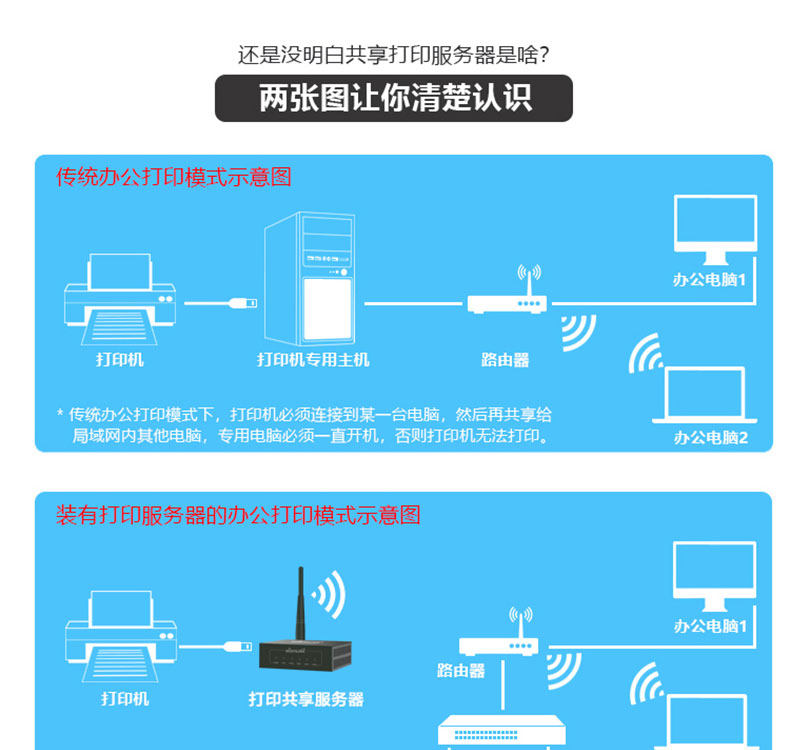 还是没明白共享打印服务器是啥？

两张图让你清楚认识

传统办公打印模式示意图

打印机

打印机专用主机

路由器

办公电脑1

办公电脑2

* 传统办公打印模式下，打印机必须连接到某一台电脑，然后再共享给局域网内其他电脑，专用电脑必须一直开机，否则打印机无法打印。

装有打印服务器的办公打印模式示意图

打印机

打印共享服务器

路由器

办公电脑1