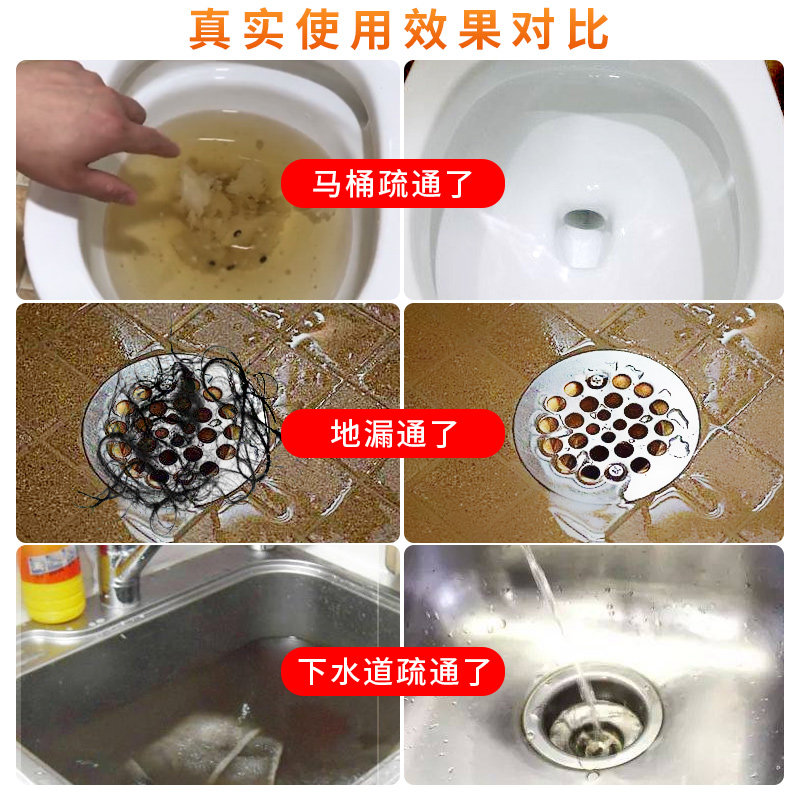 真实使用效果对比

马桶疏通了

地漏通了

下水道疏通了