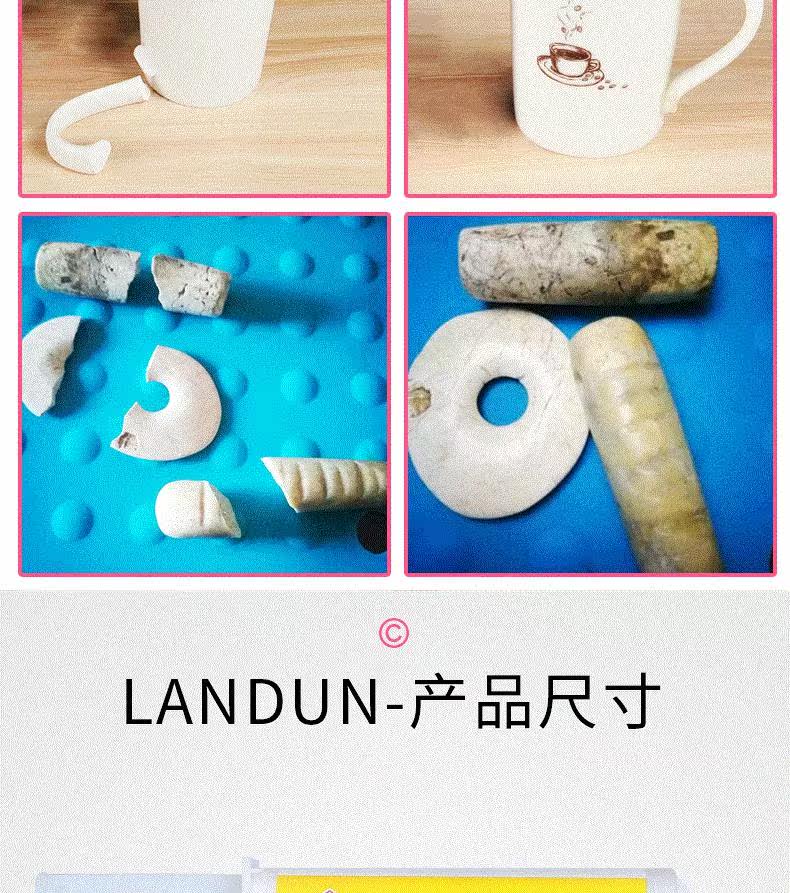 ©

LANDUN-产品尺寸