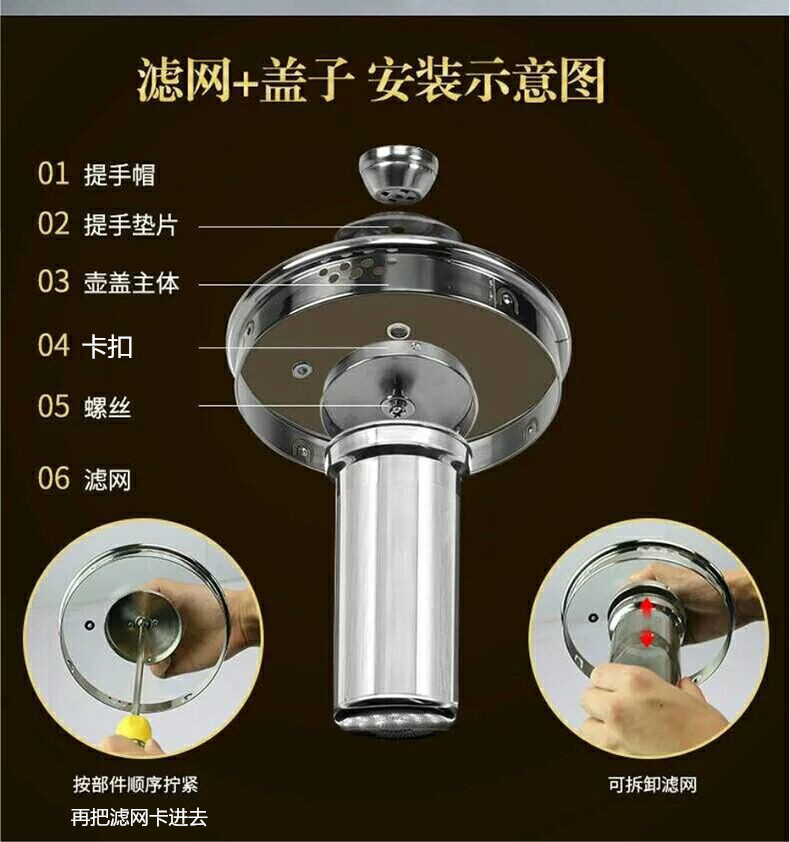 滤网+盖子 安装示意图

01 提手帽

02 提手垫片

03 壶盖主体

04 卡扣

05 螺丝

06 滤网

按部件顺序拧紧
再把滤网卡进去

可拆卸滤网