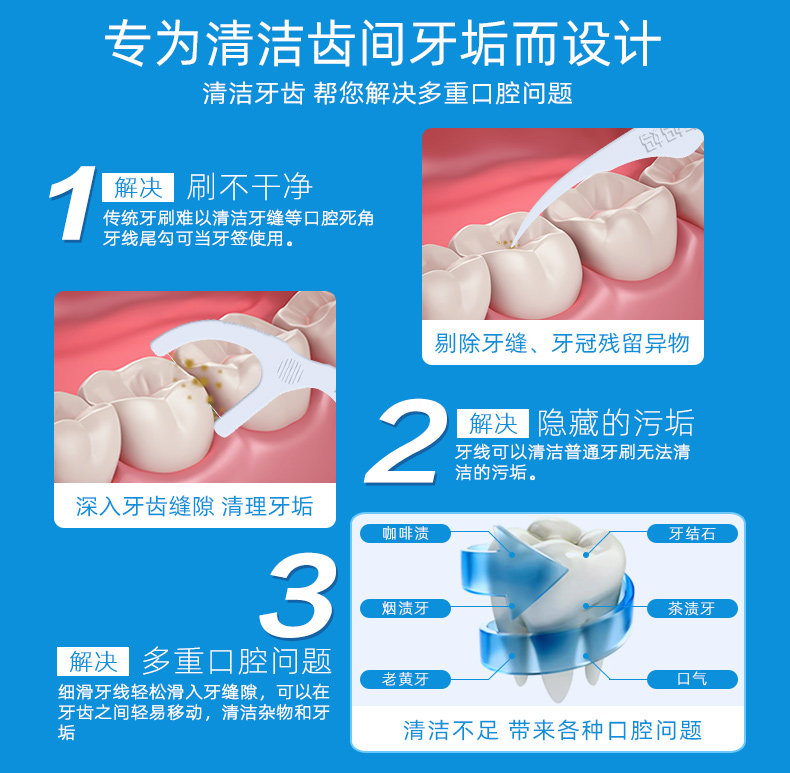 专为清洁齿间牙垢而设计

清洁牙齿 帮您解决多重口腔问题

1 解决 刷不干净

传统牙刷难以清洁牙缝等口腔死角 牙线尾勾可当牙签使用。

剔除牙缝、牙冠残留异物

深入牙齿缝隙 清理牙垢

2 解决 隐藏的污垢

牙线可以清洁普通牙刷无法清洁的污垢。

3 解决 多重口腔问题

细滑牙线轻松滑入牙缝隙，可以在牙齿之间轻易移动，清洁杂物和牙垢

咖啡渍

烟渍牙

老黄牙

牙结石

茶渍牙

口气

清洁不足 带来各种口腔问题