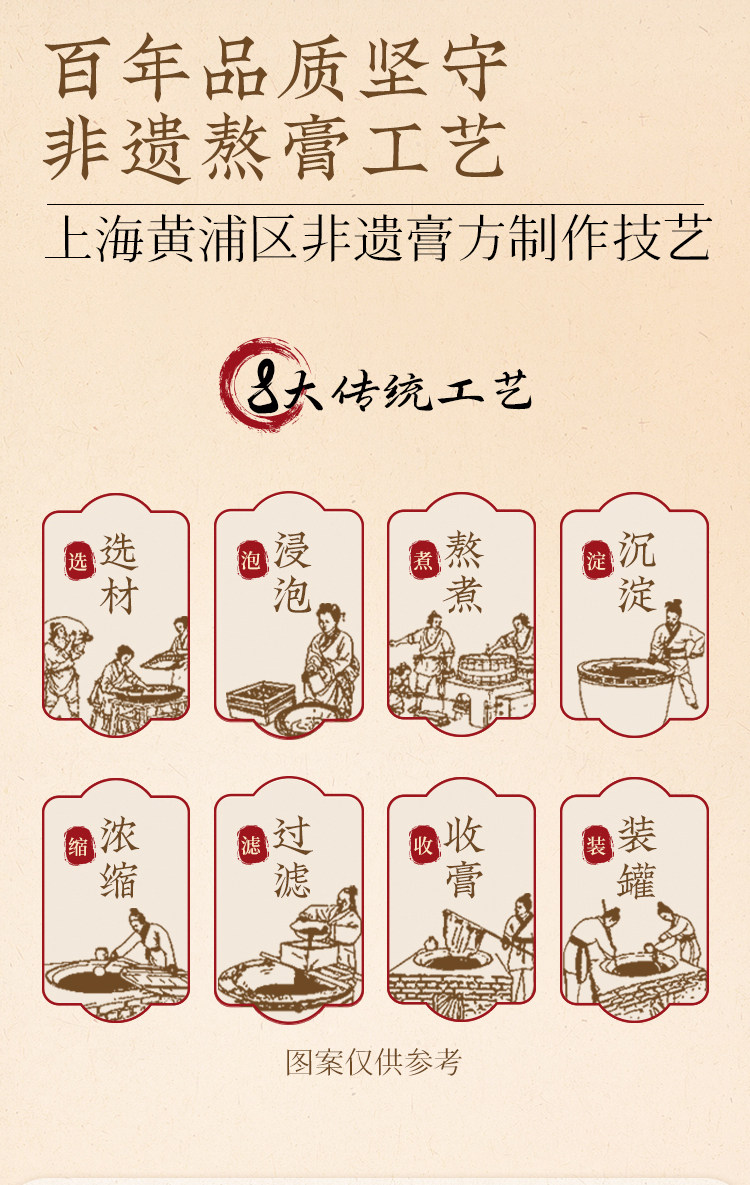 百年品质坚守
非遗熬膏工艺

上海黄浦区非遗膏方制作技艺

8大传统工艺

选 选材

泡 浸泡

煮 熬煮

淀 沉淀

缩 浓缩

滤 过滤

收 收膏

装 装罐

图案仅供参考