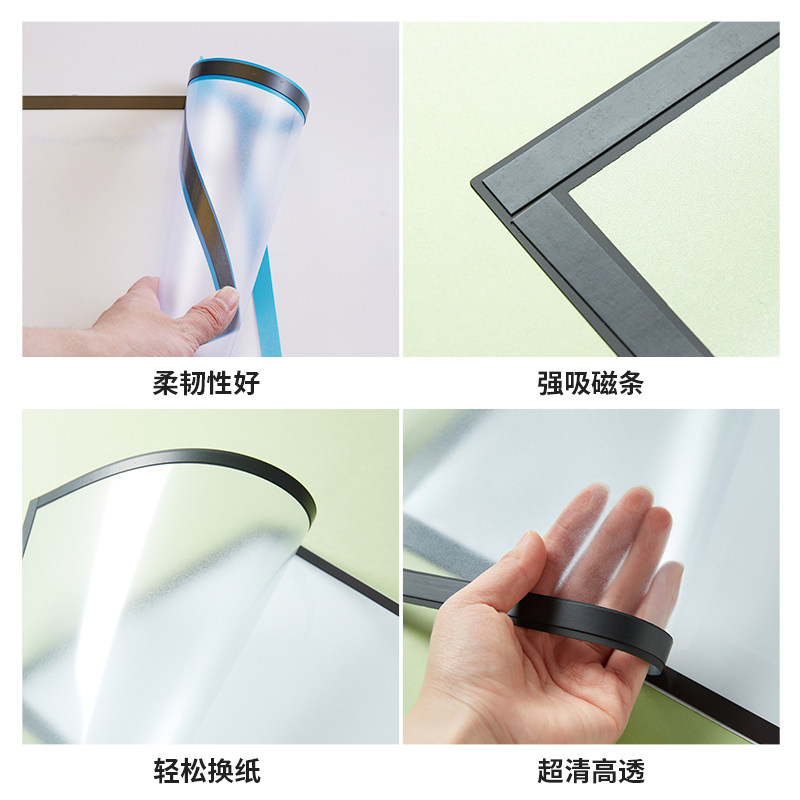 柔韧性好

强吸磁条

轻松换纸

超清高透