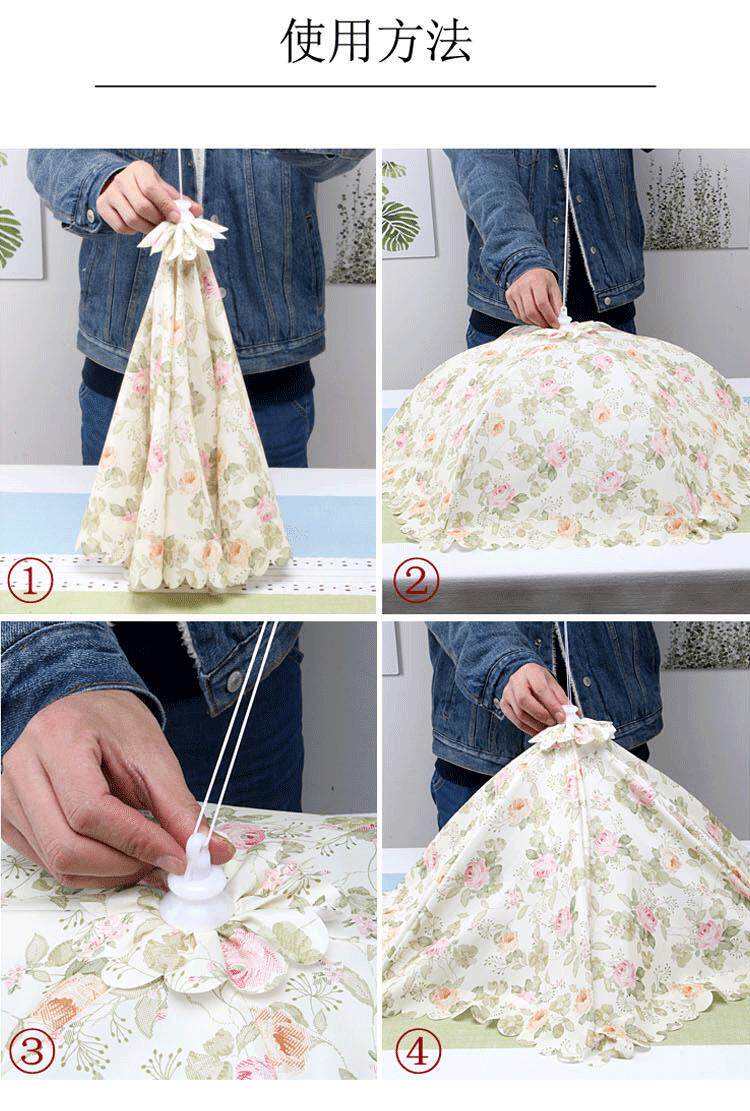 使用方法

①

②

③

④