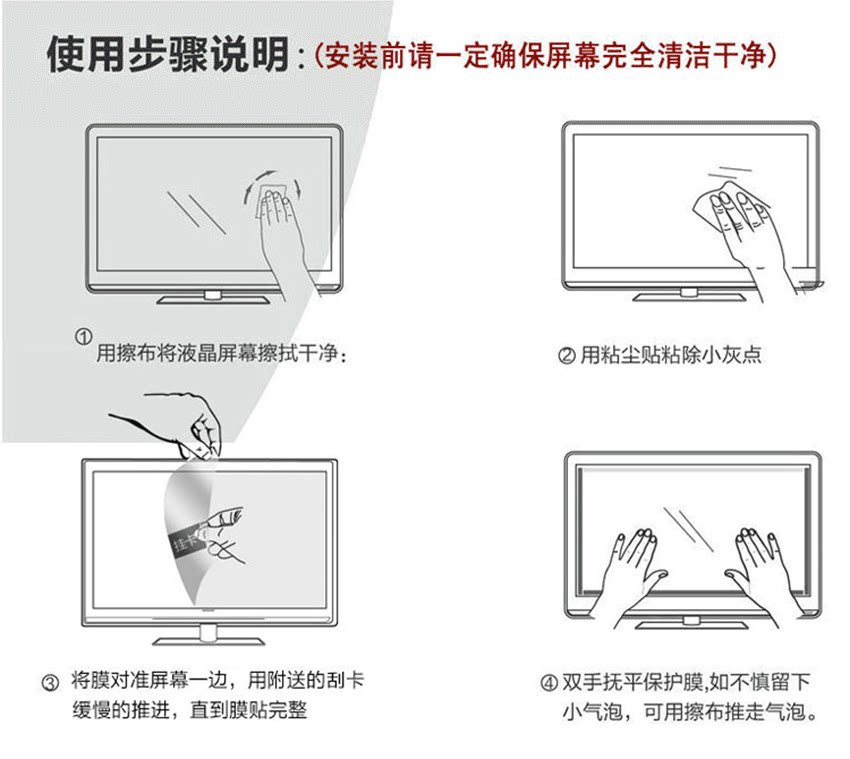 使用步骤说明:(安装前请一定确保屏幕完全清洁干净)

① 用擦布将液晶屏幕擦拭干净:

② 用粘尘贴粘除小灰点

挂卡

③ 将膜对准屏幕一边，用附送的刮卡缓慢的推进，直到膜贴完整

④ 双手抚平保护膜,如不慎留下小气泡，可用擦布推走气泡。