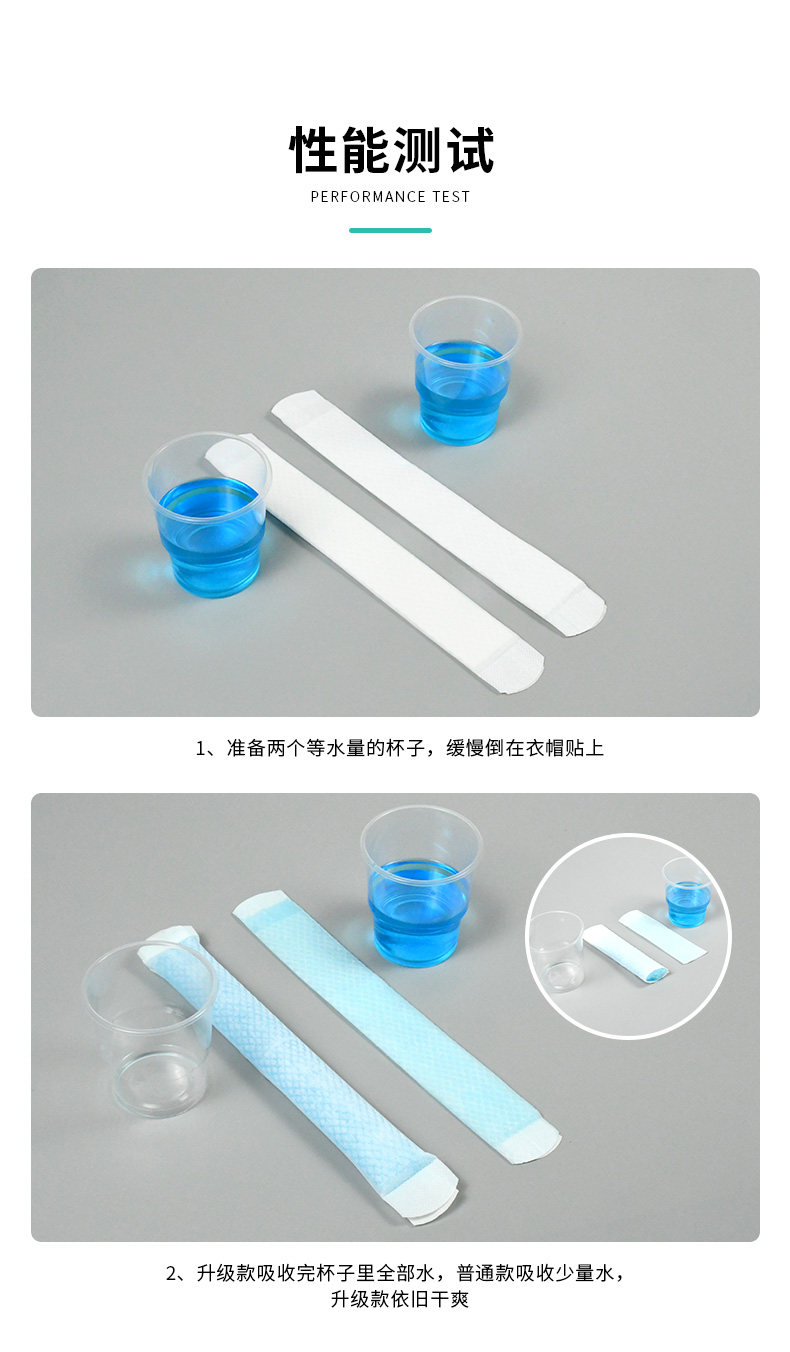 性能测试

PERFORMANCE TEST

1、准备两个等水量的杯子，缓慢倒在衣帽贴上

2、升级款吸收完杯子里全部水，普通款吸收少量水，升级款依旧干爽